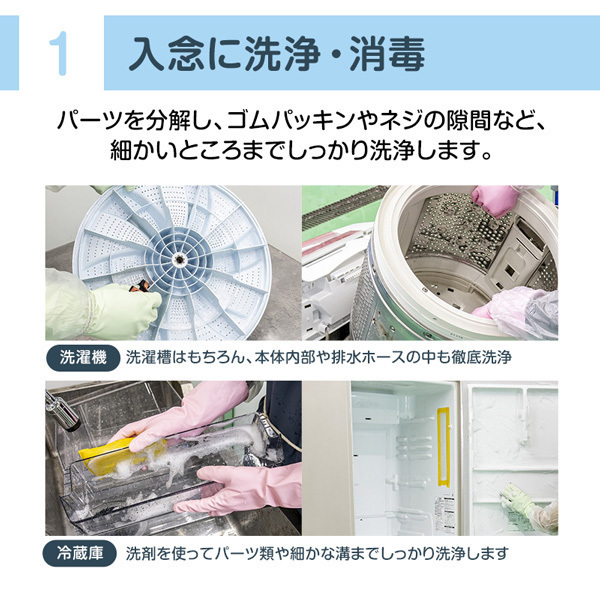 1 入念に洗浄・消毒

パーツを分解し、ゴムパッキンやネジの隙間など、細かいところまでしっかり洗浄します。

洗濯機 洗濯槽はもちろん、本体内部や排水ホースの中も徹底洗浄

冷蔵庫 洗剤を使ってパーツ類や細かな溝までしっかり洗浄します