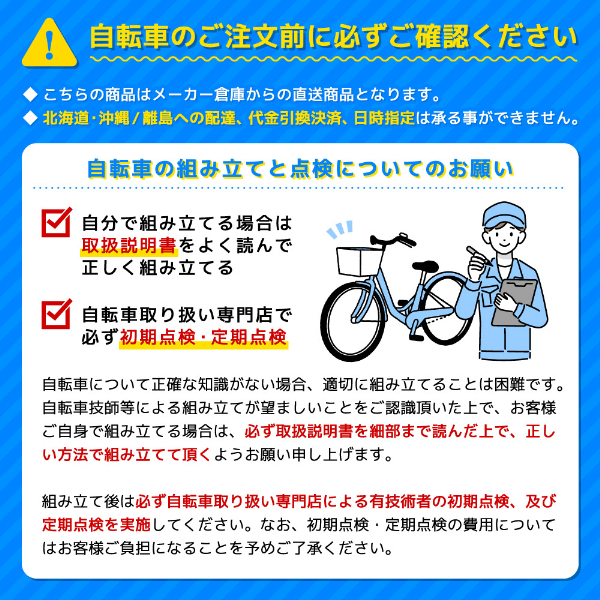 自転車のご注文前に必ずご確認ください

◆ こちらの商品はメーカー倉庫からの直送商品となります。
◆ 北海道・沖縄 / 離島への配達、代金引換決済、日時指定は承る事ができません。

自転車の組み立てと点検についてのお願い

自分で組み立てる場合は取扱説明書をよく読んで正しく組み立てる

自転車取り扱い専門店で必ず初期点検・定期点検

自転車について正確な知識がない場合、適切に組み立てることは困難です。自転車技師等による組み立てが望ましいことをご認識頂いた上で、お客様ご自身で組み立てる場合は、必ず取扱説明書を細部まで読んだ上で、正しい方法で組み立てて頂くようお願い申し上げます。

組み立て後は必ず自転車取り扱い専門店による有技術者の初期点検、及び定期点検を実施してください。なお、初期点検・定期点検の費用についてはお客様ご負担になることを予めご了承ください。