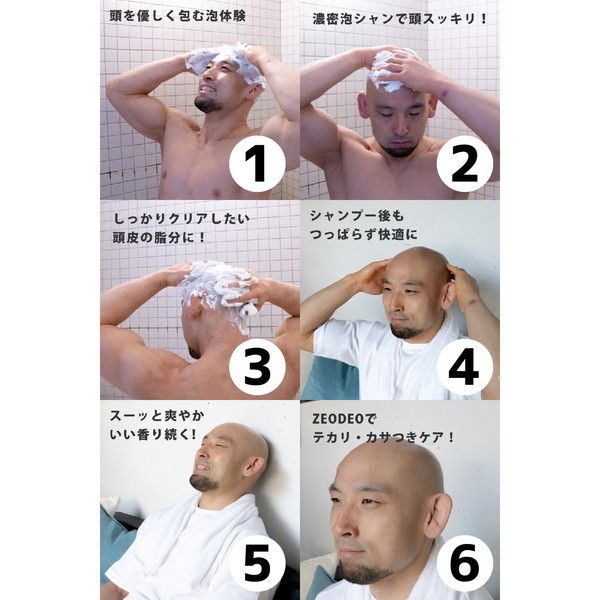 頭を優しく包む泡体験

1

濃密泡シャンで頭スッキリ！

2

しっかりクリアしたい
頭皮の脂分に！

3

シャンプー後も
つっぱらず快適に

4

スーッと爽やか
いい香り続く！

5

ZEODEOで
テカリ・カサつきケア！

6