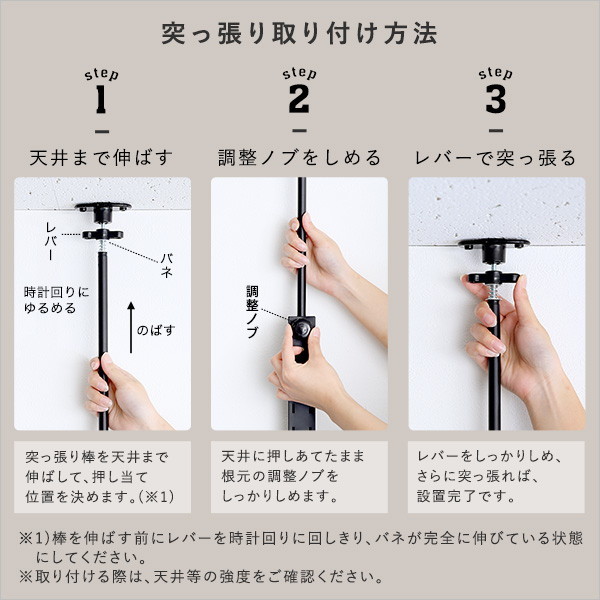 突っ張り取り付け方法

step
1
天井まで伸ばす

レバー
バネ
時計回りにゆるめる
のばす

突っ張り棒を天井まで伸ばして、押し当て位置を決めます。(※1)

step
2
調整ノブをしめる

調整ノブ

天井に押しあてたまま根元の調整ノブをしっかりしめます。

step
3
レバーで突っ張る

レバーをしっかりしめ、さらに突っ張れば、設置完了です。

※1)棒を伸ばす前にレバーを時計回りに回しきり、バネが完全に伸びている状態にしてください。
※取り付ける際は、天井等の強度をご確認ください。