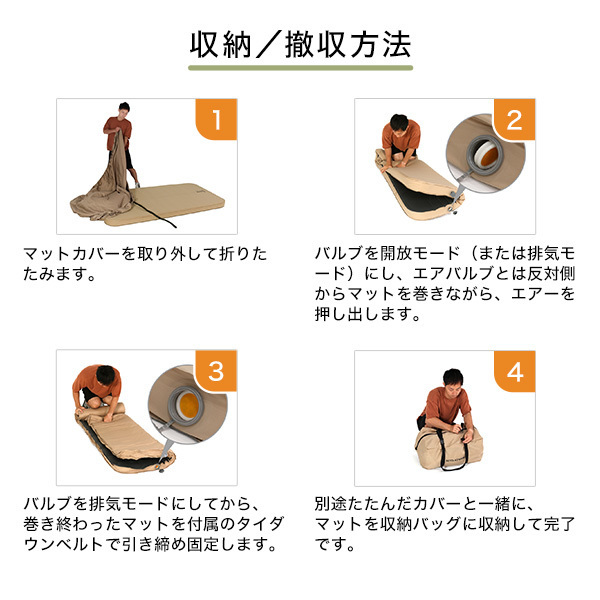 収納／撤収方法

1

マットカバーを取り外して折りたたみます。

2

バルブを開放モード（または排気モード）にし、エアバルブとは反対側からマットを巻きながら、エアーを押し出します。

3

バルブを排気モードにしてから、巻き終わったマットを付属のタイダウンベルトで引き締め固定します。

4

別途たたんだカバーと一緒に、マットを収納バッグに収納して完了です。