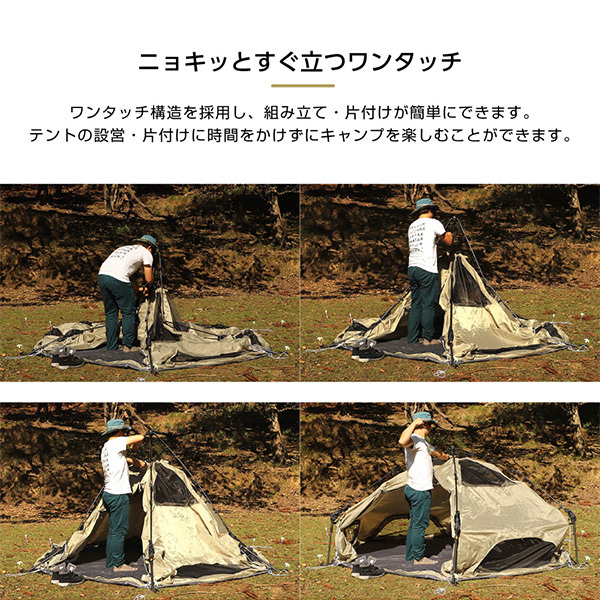 ニョキッとすぐ立つワンタッチ

ワンタッチ構造を採用し、組み立て・片付けが簡単にできます。
テントの設営・片付けに時間をかけずにキャンプを楽しむことができます。