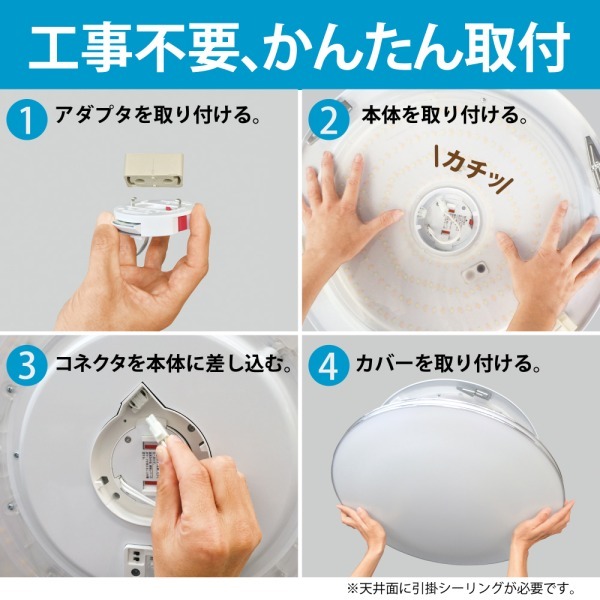 工事不要、かんたん取付

1 アダプタを取り付ける。

2 本体を取り付ける。

カチッ

3 コネクタを本体に差し込む。

4 カバーを取り付ける。

※天井面に引掛シーリングが必要です。