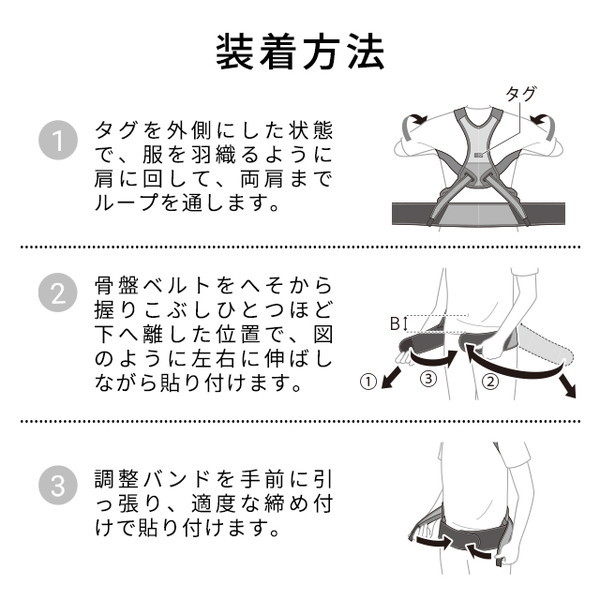 装着方法

1 タグを外側にした状態で、服を羽織るように肩に回して、両肩までループを通します。

タグ

2 骨盤ベルトをへそから握りこぶしひとつほど下へ離した位置で、図のように左右に伸ばしながら貼り付けます。

B
① ③ ②

3 調整バンドを手前に引っ張り、適度な締め付けで貼り付けます。