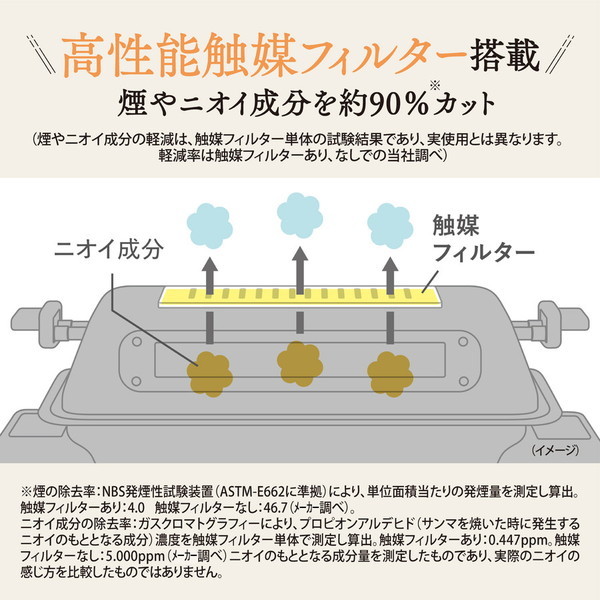 高性能触媒フィルター搭載

煙やニオイ成分を約90%※カット

（煙やニオイ成分の軽減は、触媒フィルター単体の試験結果であり、実使用とは異なります。軽減率は触媒フィルターあり、なしでの当社調べ）

ニオイ成分

触媒フィルター

（イメージ）

※煙の除去率：NBS発煙性試験装置（ASTM-E662に準拠）により、単位面積当たりの発煙量を測定し算出。触媒フィルターあり：4.0　触媒フィルターなし：46.7（メーカー調べ）。
ニオイ成分の除去率：ガスクロマトグラフィーにより、プロピオンアルデヒド（サンマを焼いた時に発生するニオイのもととなる成分）濃度を触媒フィルター単体で測定し算出。触媒フィルターあり：0.447ppm。触媒フィルターなし：5.000ppm（メーカー調べ）ニオイのもととなる成分量を測定したものであり、実際のニオイの感じ方を比較したものではありません。