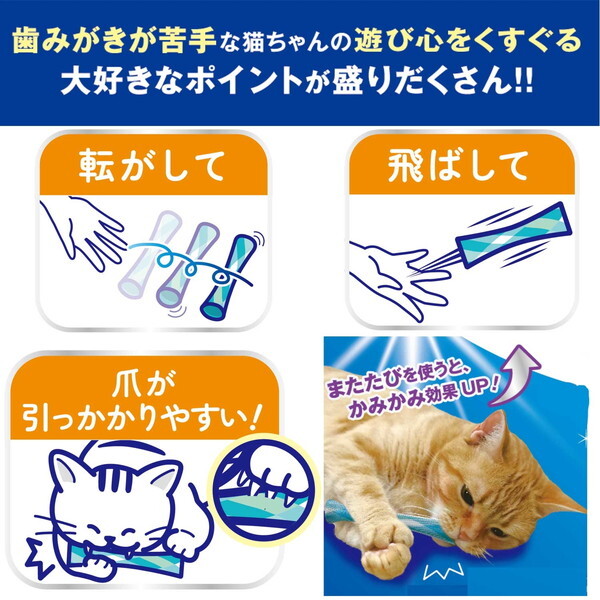 歯みがきが苦手な猫ちゃんの遊び心をくすぐる
大好きなポイントが盛りだくさん!!

転がして

飛ばして

爪が
引っかかりやすい!

またたびを使うと、
かみかみ効果UP!