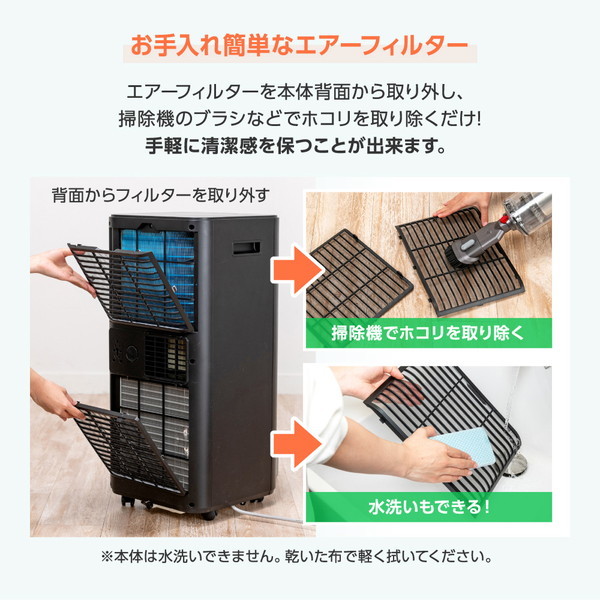 お手入れ簡単なエアーフィルター

エアーフィルターを本体背面から取り外し、掃除機のブラシなどでホコリを取り除くだけ!
手軽に清潔感を保つことが出来ます。

背面からフィルターを取り外す

掃除機でホコリを取り除く

水洗いもできる!

※本体は水洗いできません。乾いた布で軽く拭いてください。