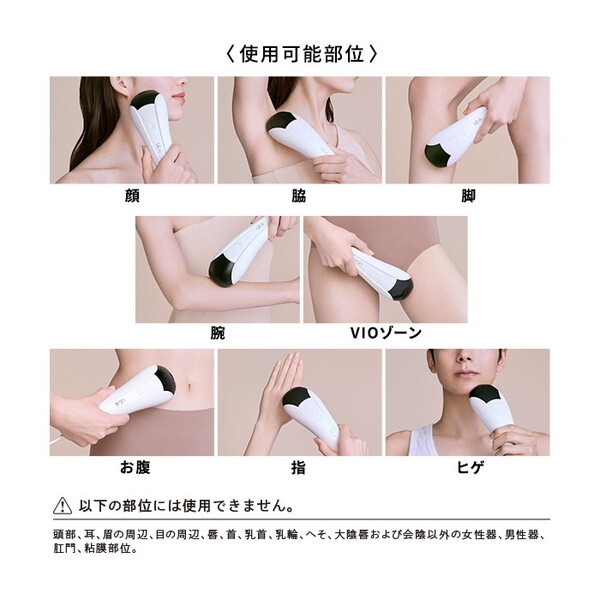 〈使用可能部位〉

顔

脇

脚

腕

VIOゾーン

お腹

指

ヒゲ

以下の部位には使用できません。

頭部、耳、眉の周辺、目の周辺、唇、首、乳首、乳輪、へそ、大陰唇および会陰以外の女性器、男性器、肛門、粘膜部位。