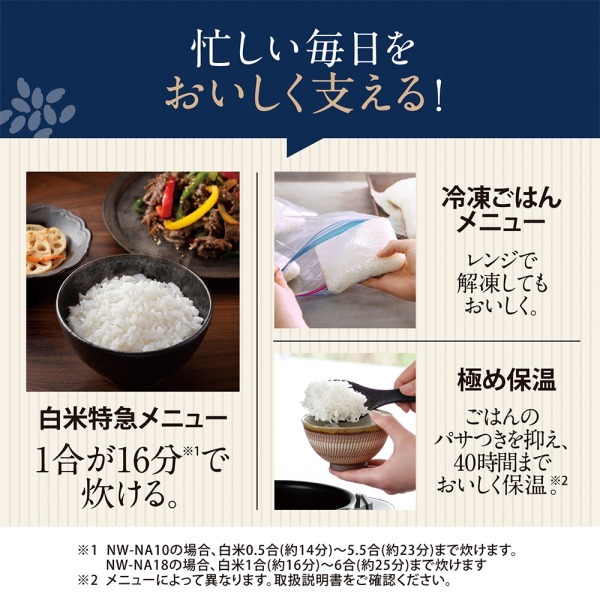 忙しい毎日を
おいしく支える!

白米特急メニュー
1合が16分※1で炊ける。

冷凍ごはんメニュー
レンジで解凍してもおいしく。

極め保温
ごはんのパサつきを抑え、40時間までおいしく保温。※2

※1 NW-NA10の場合、白米0.5合(約14分)～5.5合(約23分)まで炊けます。
NW-NA18の場合、白米1合(約16分)～6合(約25分)まで炊けます
※2 メニューによって異なります。取扱説明書をご確認ください。