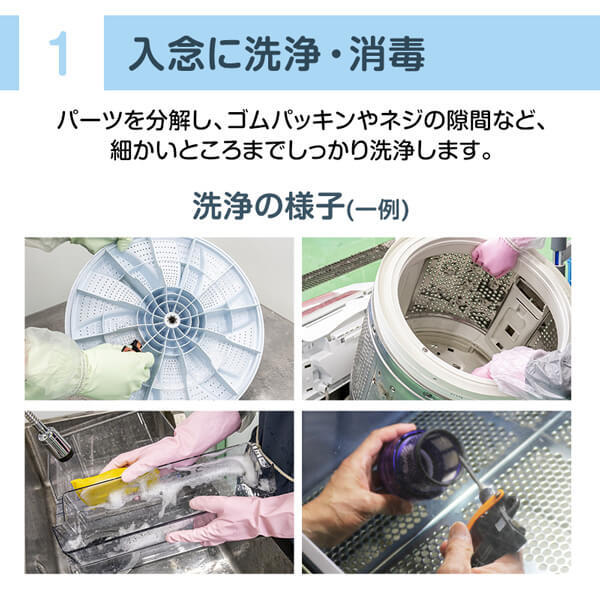 1 入念に洗浄・消毒

パーツを分解し、ゴムパッキンやネジの隙間など、細かいところまでしっかり洗浄します。

洗浄の様子(一例)