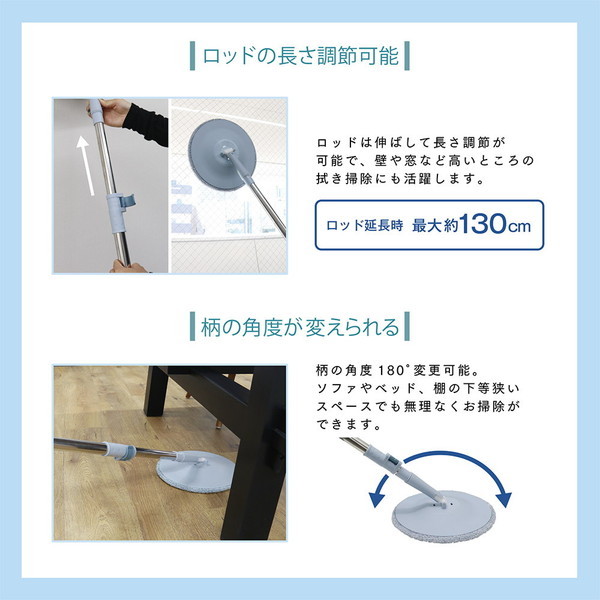 ロッドの長さ調節可能

ロッドは伸ばして長さ調節が可能で、壁や窓など高いところの拭き掃除にも活躍します。

ロッド延長時 最大約130cm

柄の角度が変えられる

柄の角度180°変更可能。ソファやベッド、棚の下等狭いスペースでも無理なくお掃除ができます。