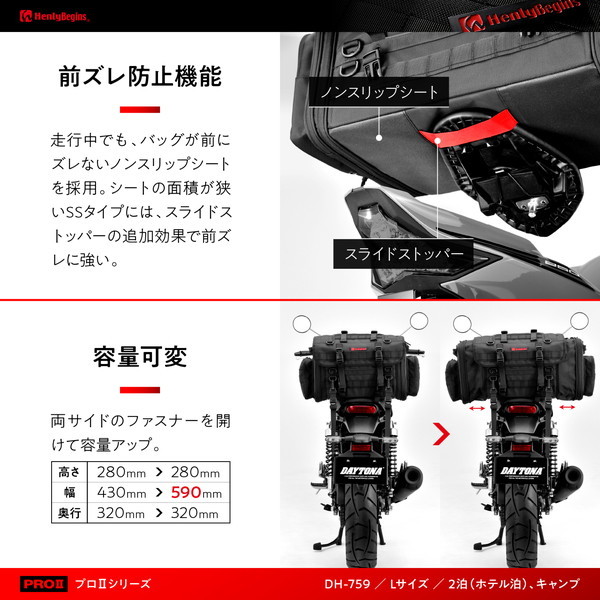 HenlyBegins

HenlyBegins

前ズレ防止機能

走行中でも、バッグが前にズレないノンスリップシートを採用。シートの面積が狭いSSタイプには、スライドストッパーの追加効果で前ズレに強い。

ノンスリップシート

スライドストッパー

容量可変

両サイドのファスナーを開けて容量アップ。

| 高さ | 280mm > 280mm |
|---|---|
| 幅 | 430mm > 590mm |
| 奥行 | 320mm > 320mm |

DAYTONA

DAYTONA

PROII プロIIシリーズ

DH-759 ／ Lサイズ ／ 2泊（ホテル泊）、キャンプ