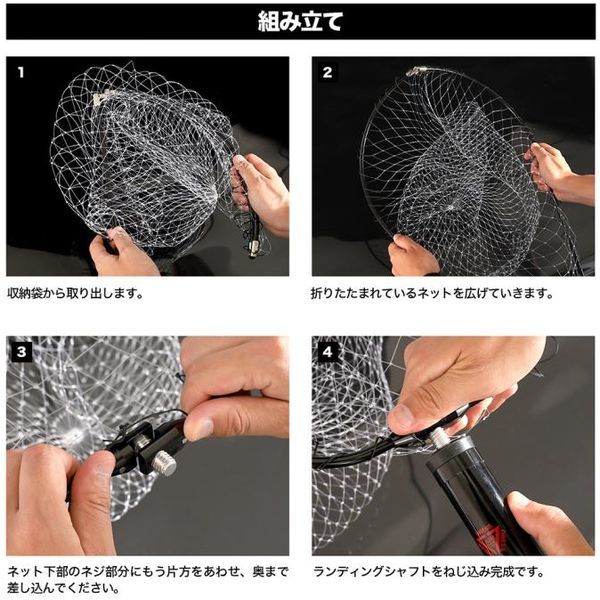 組み立て

1

収納袋から取り出します。

2

折りたたまれているネットを広げていきます。

3

ネット下部のネジ部分にもう片方をあわせ、奥まで差し込んでください。

4

ランディングシャフトをねじ込み完成です。