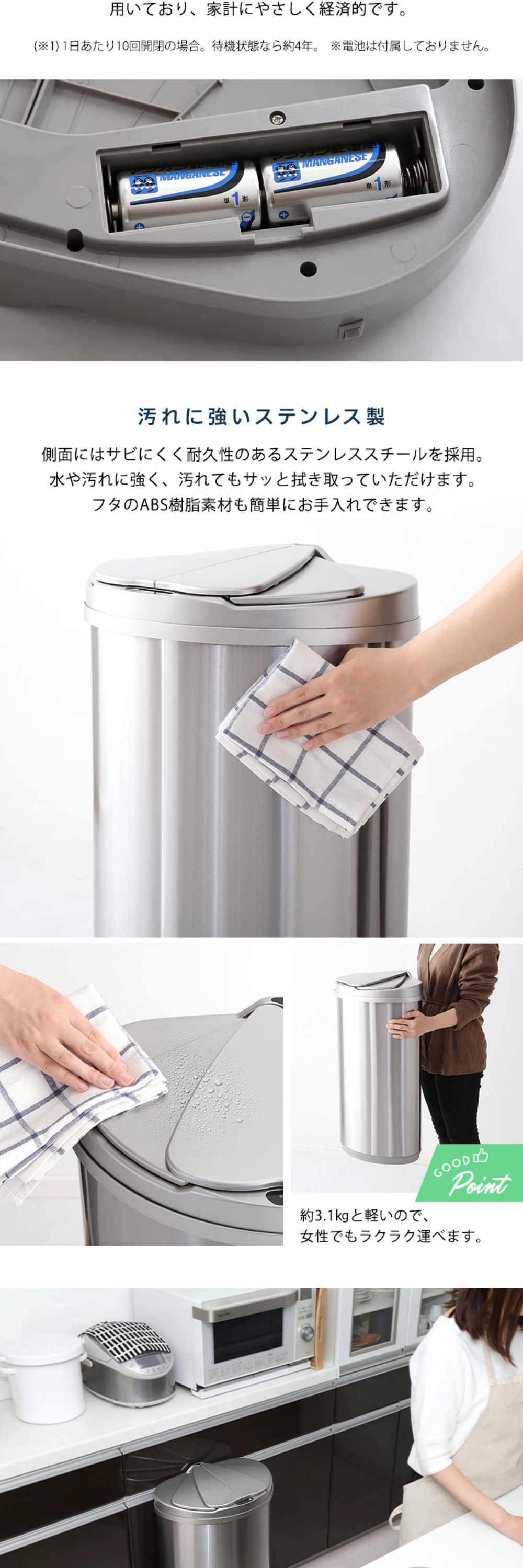 用いており、家計にやさしく経済的です。

(※1) 1日あたり10回開閉の場合。待機状態なら約4年。 ※電池は付属しておりません。

MANGANESE 単1形

MANGANESE 単1形

汚れに強いステンレス製

側面にはサビにくく耐久性のあるステンレススチールを採用。水や汚れに強く、汚れてもサッと拭き取っていただけます。フタのABS樹脂素材も簡単にお手入れできます。

GOOD Point

約3.1kgと軽いので、女性でもラクラク運べます。