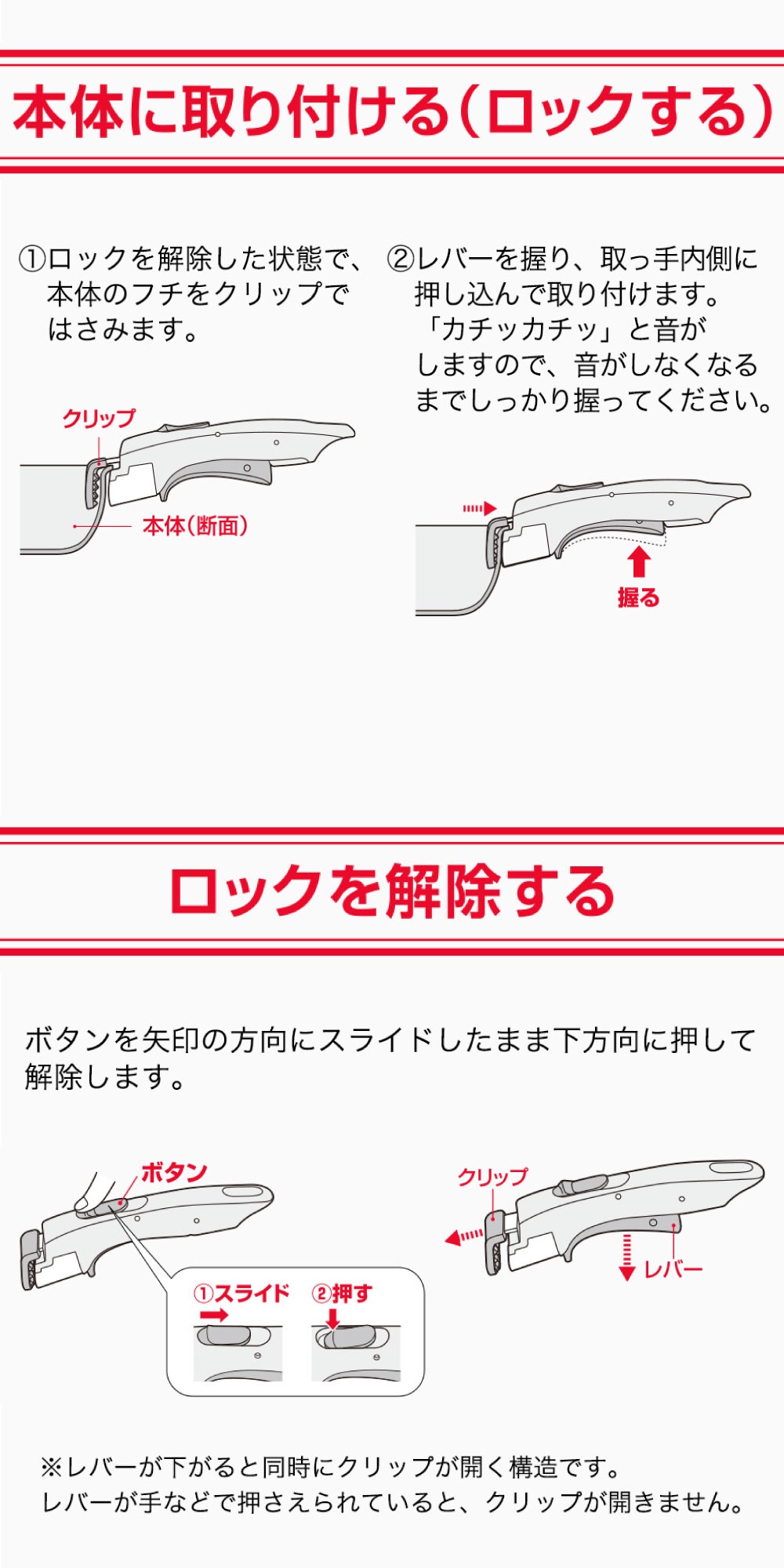 本体に取り付ける(ロックする)

①ロックを解除した状態で、本体のフチをクリップではさみます。

クリップ

本体(断面)

②レバーを握り、取っ手内側に押し込んで取り付けます。「カチッカチッ」と音がしますので、音がしなくなるまでしっかり握ってください。

握る

ロックを解除する

ボタンを矢印の方向にスライドしたまま下方向に押して解除します。

ボタン

①スライド

②押す

クリップ

レバー

※レバーが下がると同時にクリップが開く構造です。
レバーが手などで押さえられていると、クリップが開きません。