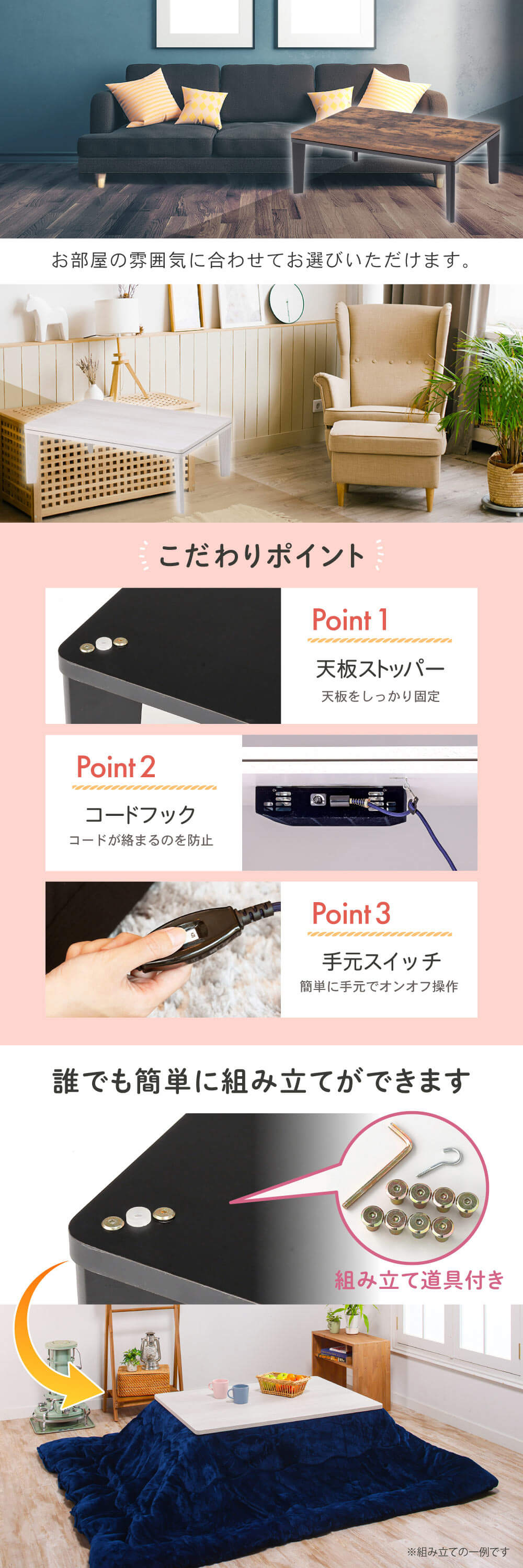 お部屋の雰囲気に合わせてお選びいただけます。

こだわりポイント

Point 1
天板ストッパー
天板をしっかり固定

Point 2
コードフック
コードが絡まるのを防止

Point 3
手元スイッチ
簡単に手元でオンオフ操作

誰でも簡単に組み立てができます

組み立て道具付き

※組み立ての一例です