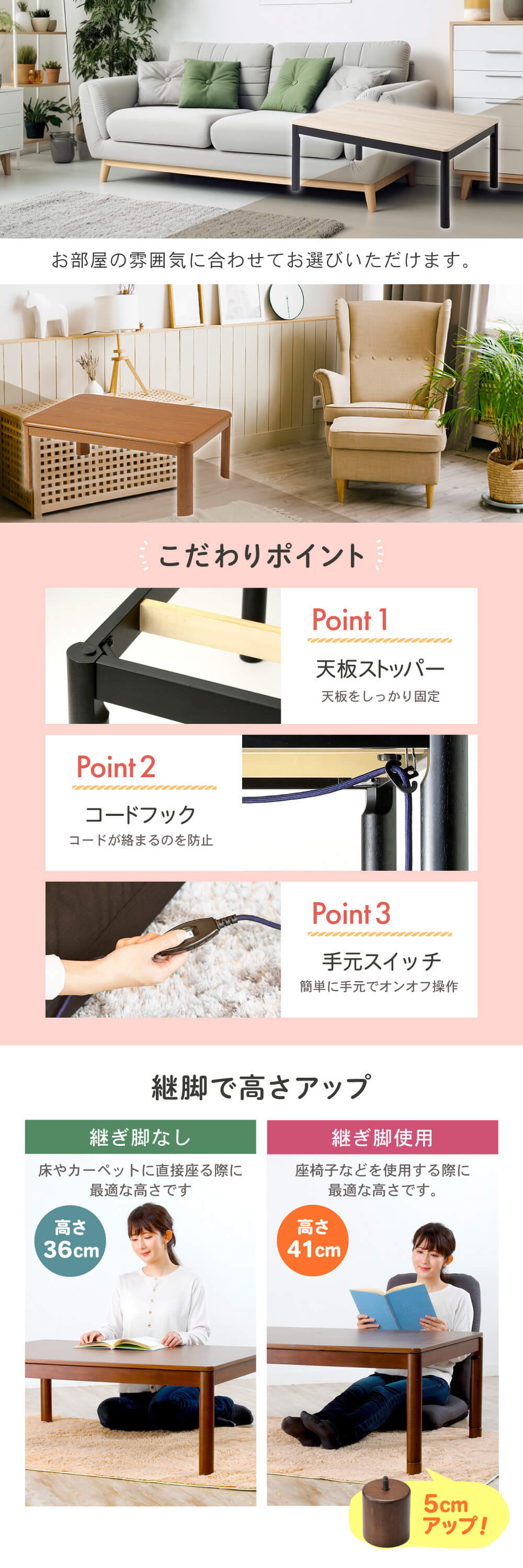 お部屋の雰囲気に合わせてお選びいただけます。

こだわりポイント

Point 1
天板ストッパー
天板をしっかり固定

Point 2
コードフック
コードが絡まるのを防止

Point 3
手元スイッチ
簡単に手元でオンオフ操作

継脚で高さアップ

継ぎ脚なし
床やカーペットに直接座る際に最適な高さです
高さ 36cm

継ぎ脚使用
座椅子などを使用する際に最適な高さです。
高さ 41cm

5cm アップ!