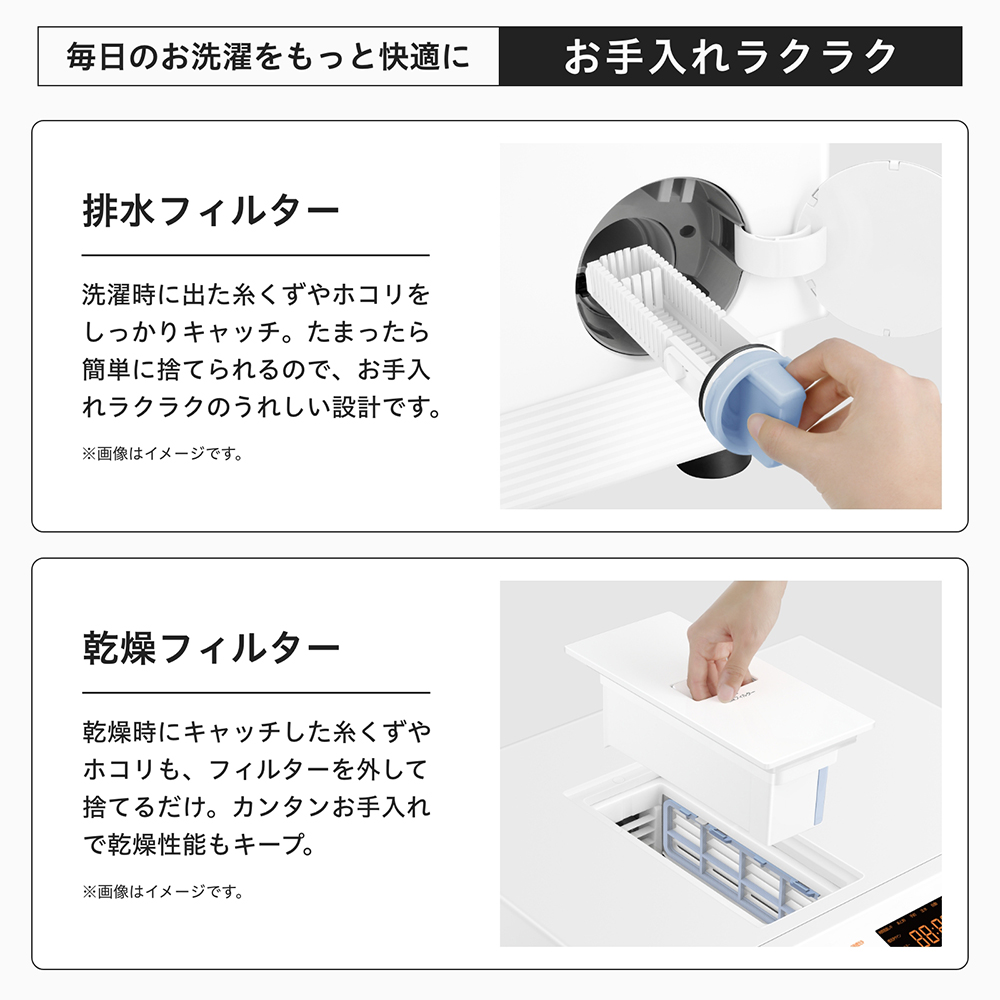 毎日のお洗濯をもっと快適に

お手入れラクラク

排水フィルター

洗濯時に出た糸くずやホコリをしっかりキャッチ。たまったら簡単に捨てられるので、お手入れラクラクのうれしい設計です。

※画像はイメージです。

乾燥フィルター

乾燥時にキャッチした糸くずやホコリも、フィルターを外して捨てるだけ。カンタンお手入れで乾燥性能もキープ。

※画像はイメージです。