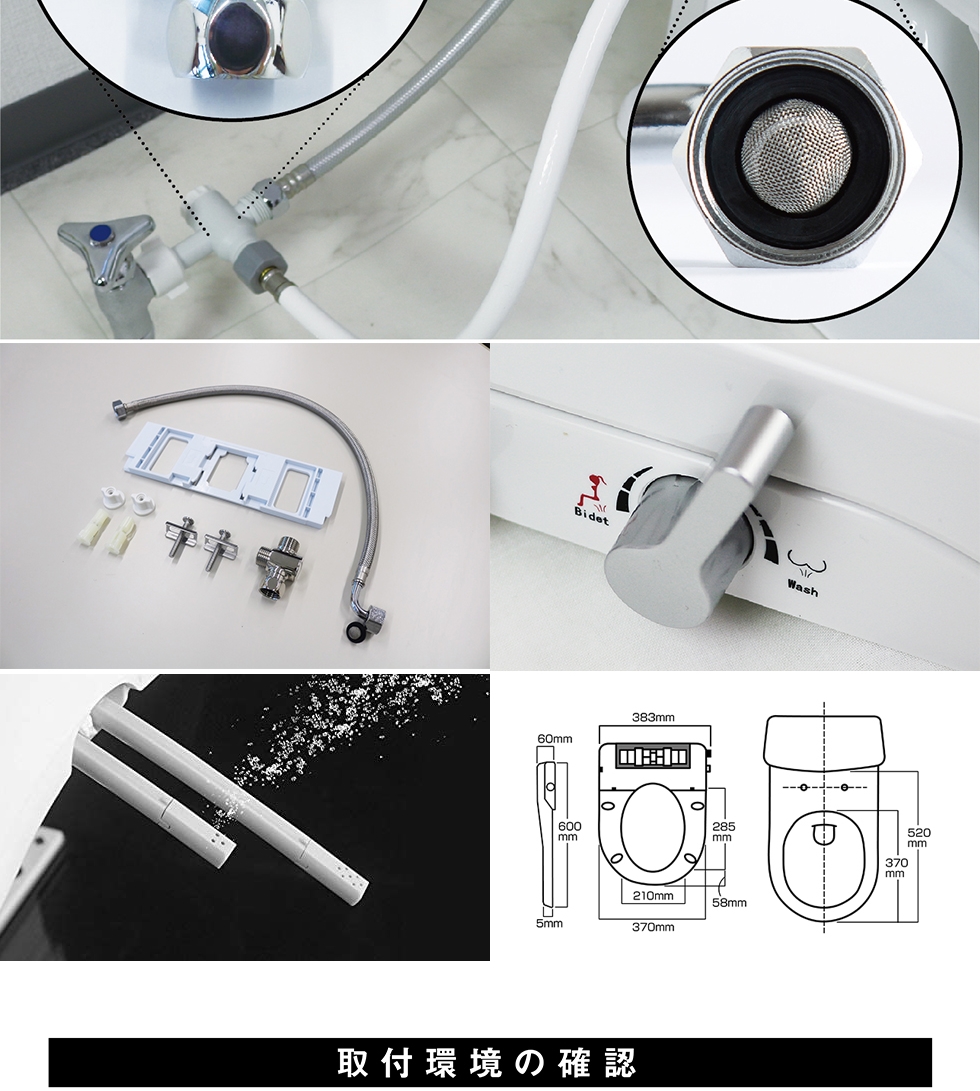 Bidet

Wash

60mm

383mm

600 mm

285 mm

210mm

58mm

5mm

370mm

520 mm

370 mm

取付環境の確認