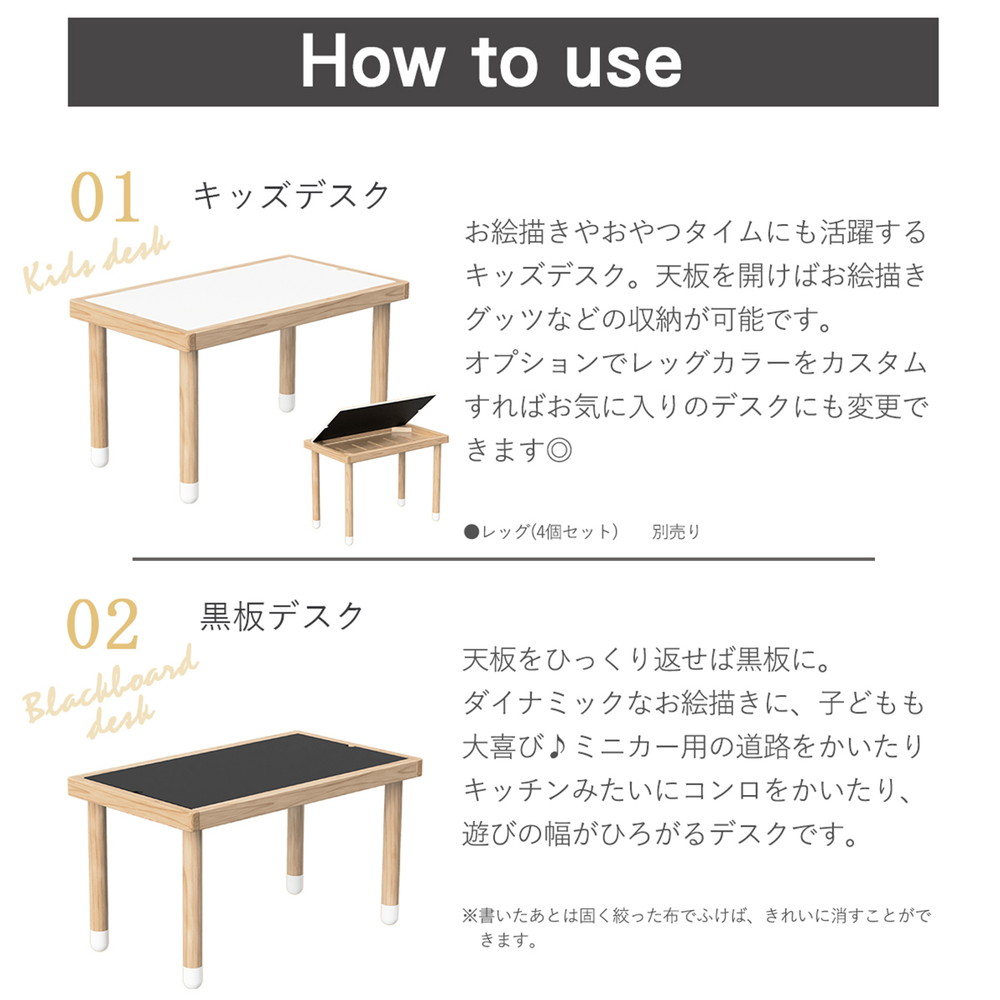 How to use

01 キッズデスク

Kids desk

お絵描きやおやつタイムにも活躍するキッズデスク。天板を開けばお絵描きグッツなどの収納が可能です。
オプションでレッグカラーをカスタムすればお気に入りのデスクにも変更できます◎

●レッグ(4個セット) 別売り

02 黒板デスク

Blackboard desk

天板をひっくり返せば黒板に。
ダイナミックなお絵描きに、子どもも大喜び♪ミニカー用の道路をかいたりキッチンみたいにコンロをかいたり、遊びの幅がひろがるデスクです。

※書いたあとは固く絞った布でふけば、きれいに消すことができます。