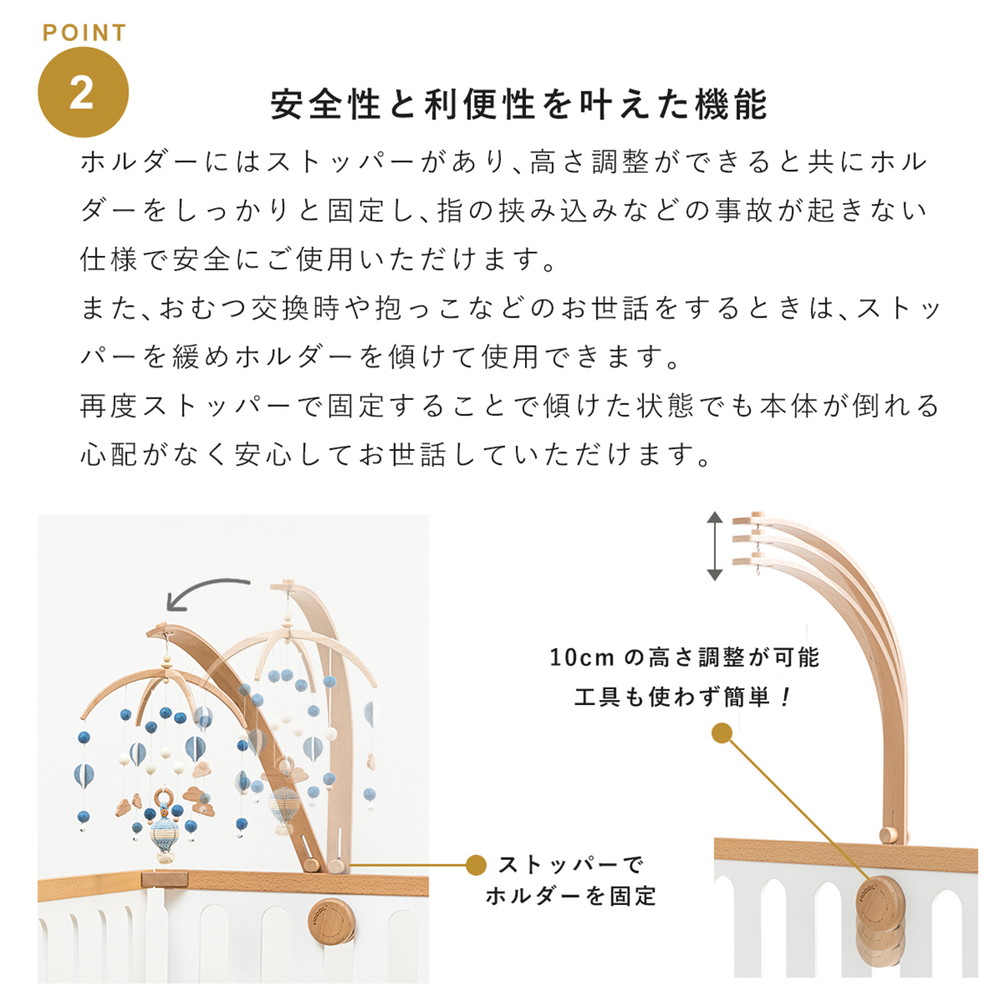 POINT
2

安全性と利便性を叶えた機能

ホルダーにはストッパーがあり、高さ調整ができると共にホルダーをしっかりと固定し、指の挟み込みなどの事故が起きない仕様で安全にご使用いただけます。
また、おむつ交換時や抱っこなどのお世話をするときは、ストッパーを緩めホルダーを傾けて使用できます。
再度ストッパーで固定することで傾けた状態でも本体が倒れる心配がなく安心してお世話していただけます。

10cm の高さ調整が可能
工具も使わず簡単！

ストッパーで
ホルダーを固定