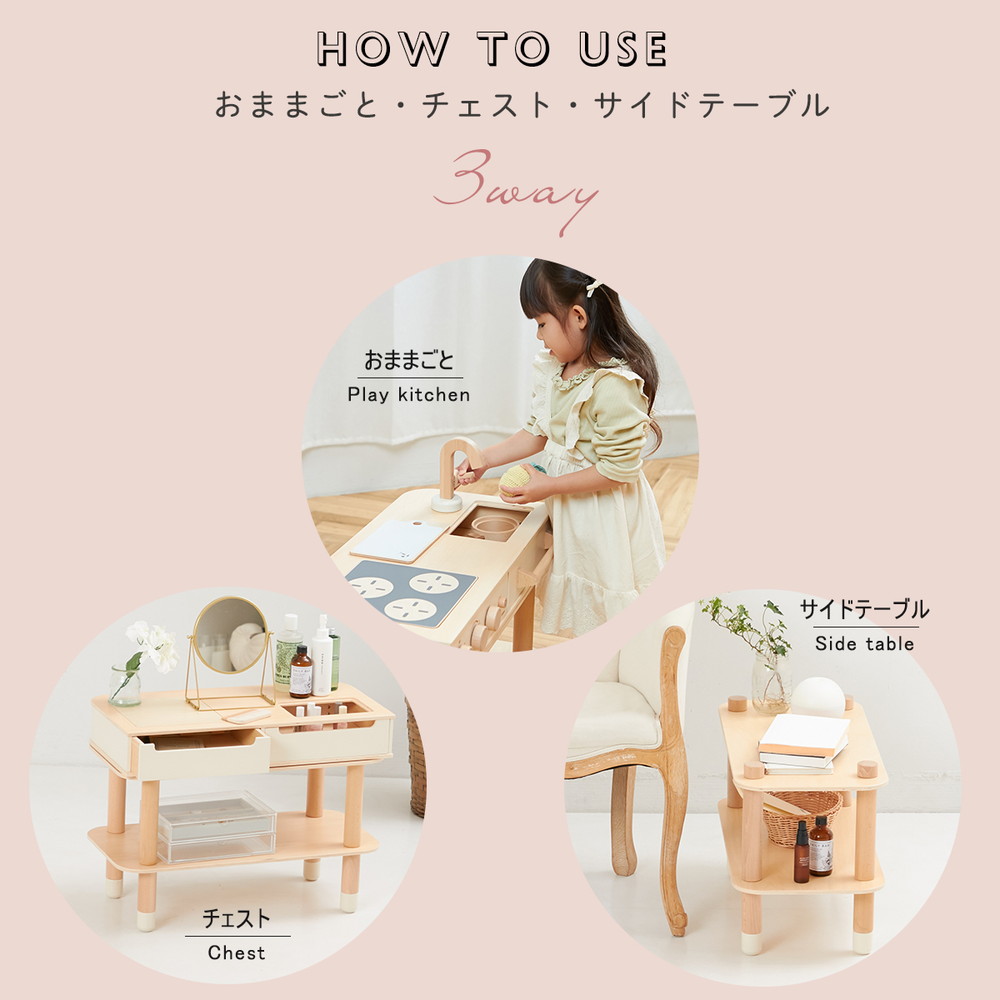 HOW TO USE
おままごと・チェスト・サイドテーブル
3way

おままごと
Play kitchen

サイドテーブル
Side table

チェスト
Chest