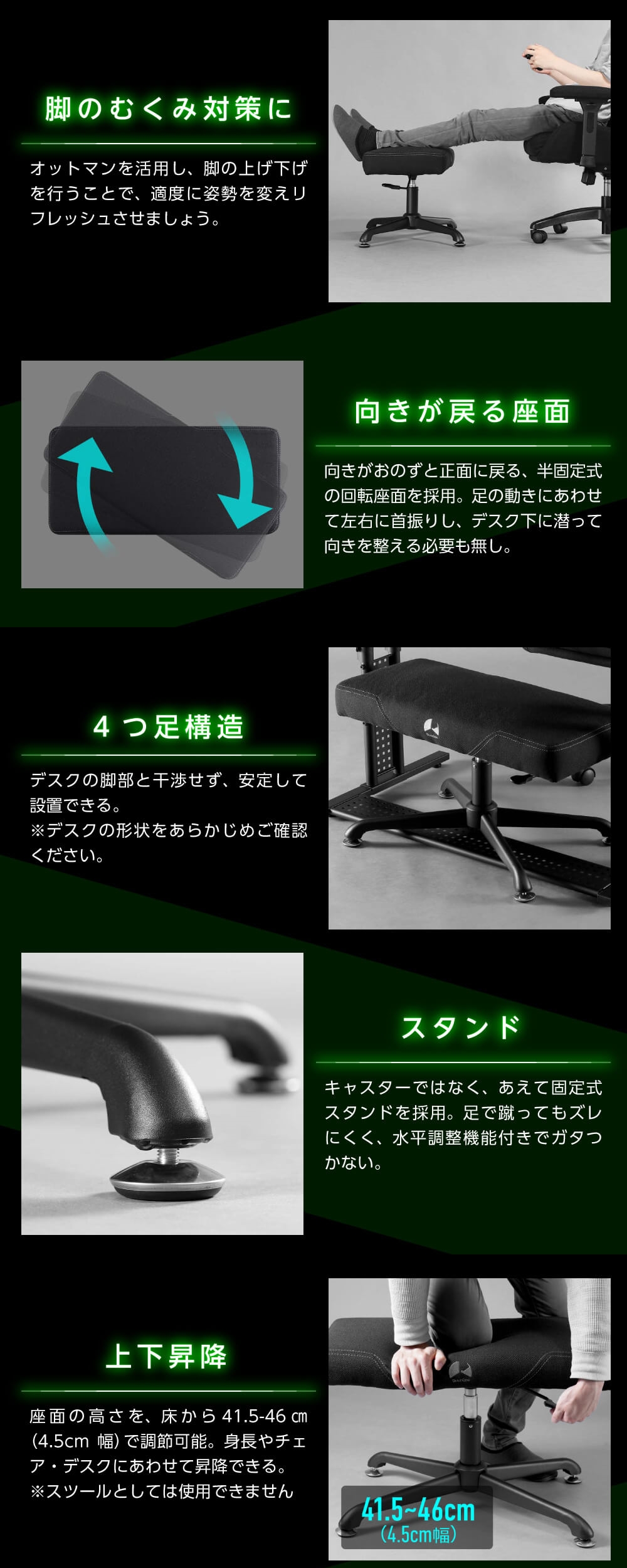 脚のむくみ対策に

オットマンを活用し、脚の上げ下げを行うことで、適度に姿勢を変えリフレッシュさせましょう。

向きが戻る座面

向きがおのずと正面に戻る、半固定式の回転座面を採用。足の動きにあわせて左右に首振りし、デスク下に潜って向きを整える必要も無し。

4つ足構造

デスクの脚部と干渉せず、安定して設置できる。
※デスクの形状をあらかじめご確認ください。

スタンド

キャスターではなく、あえて固定式スタンドを採用。足で蹴ってもズレにくく、水平調整機能付きでガタつかない。

上下昇降

座面の高さを、床から41.5-46㎝（4.5cm 幅）で調節可能。身長やチェア・デスクにあわせて昇降できる。
※スツールとしては使用できません

41.5~46cm
（4.5cm幅）