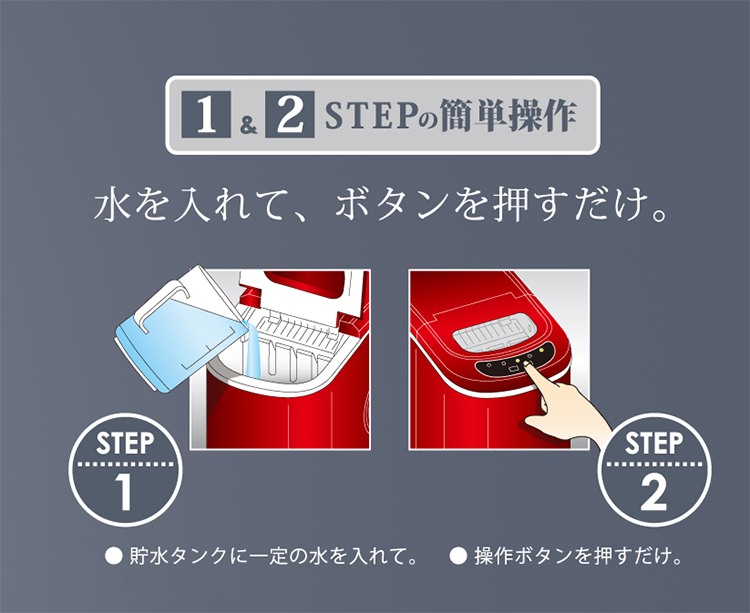 1 & 2 STEPの簡単操作

水を入れて、ボタンを押すだけ。

STEP 1

STEP 2

● 貯水タンクに一定の水を入れて。 ● 操作ボタンを押すだけ。