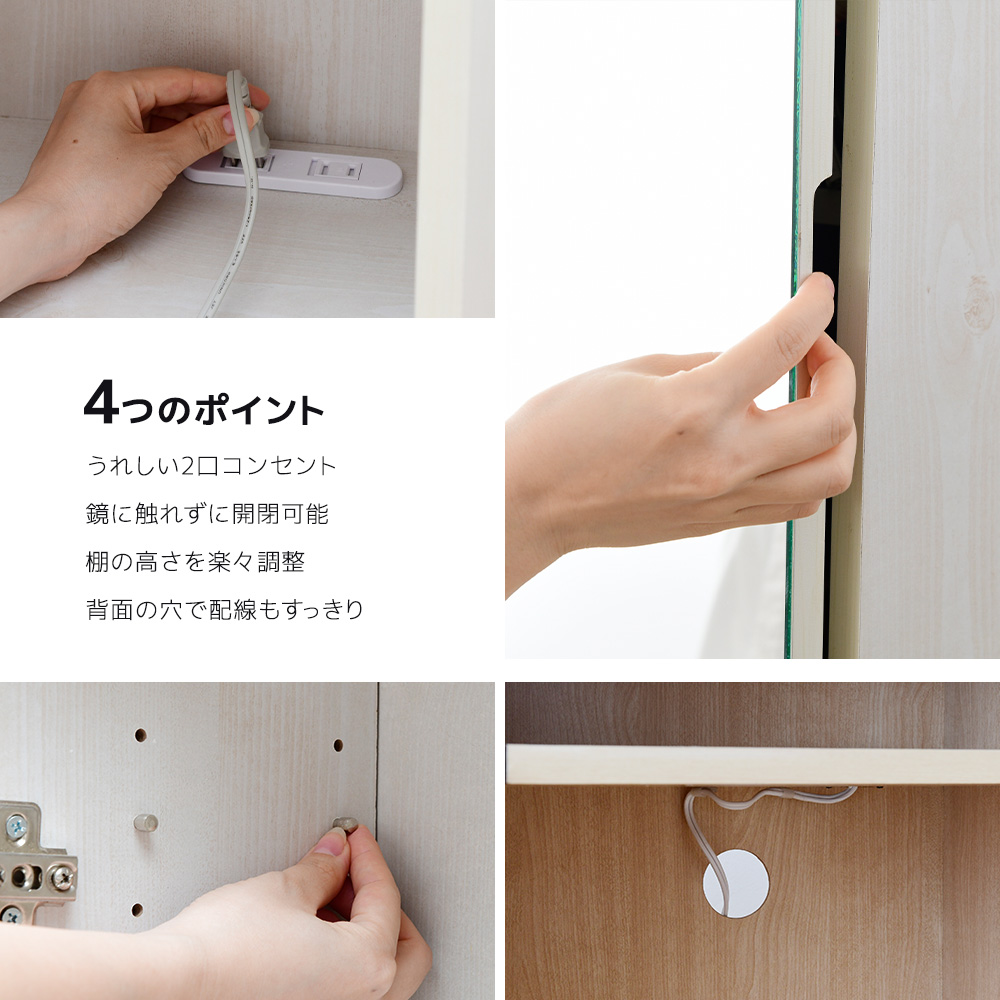 4つのポイント

うれしい2口コンセント

鏡に触れずに開閉可能

棚の高さを楽々調整

背面の穴で配線もすっきり