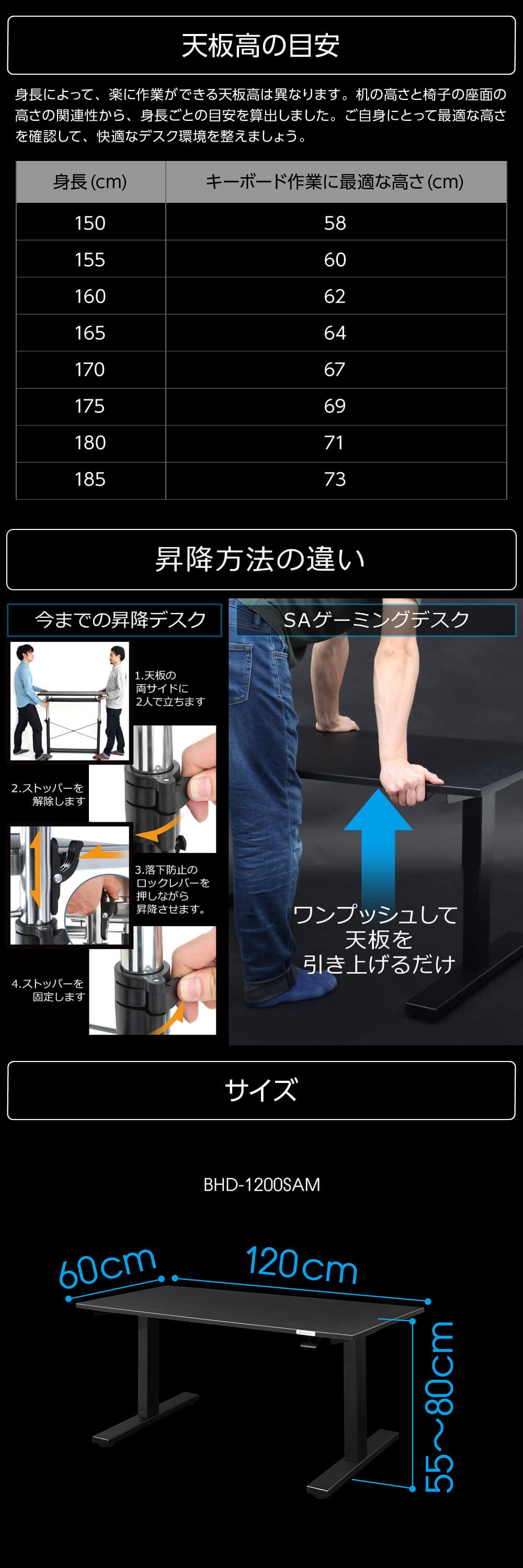 天板高の目安

身長によって、楽に作業ができる天板高は異なります。机の高さと椅子の座面の高さの関連性から、身長ごとの目安を算出しました。ご自身にとって最適な高さを確認して、快適なデスク環境を整えましょう。

| 身長(cm) | キーボード作業に最適な高さ(cm) |
|---|---|
| 150 | 58 |
| 155 | 60 |
| 160 | 62 |
| 165 | 64 |
| 170 | 67 |
| 175 | 69 |
| 180 | 71 |
| 185 | 73 |

昇降方法の違い

今までの昇降デスク

1.天板の両サイドに2人で立ちます

2.ストッパーを解除します

3.落下防止のロックレバーを押しながら昇降させます。

4.ストッパーを固定します

SAゲーミングデスク

ワンプッシュして天板を引き上げるだけ

サイズ

BHD-1200SAM

60cm

120cm

55~80cm