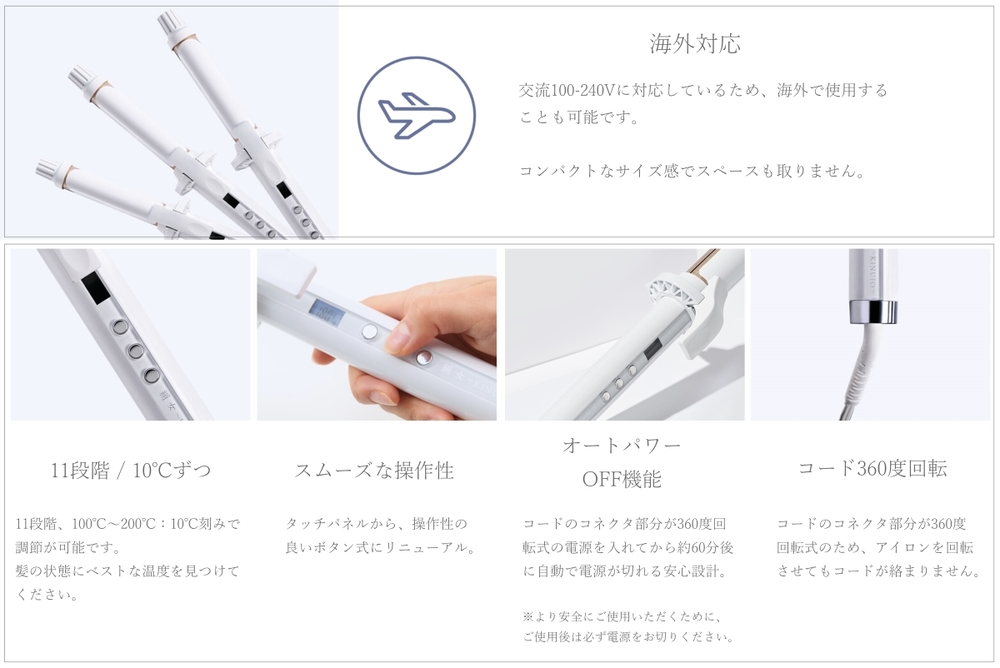 海外対応

交流100-240Vに対応しているため、海外で使用することも可能です。

コンパクトなサイズ感でスペースも取りません。

11段階 / 10℃ずつ

11段階、100℃～200℃：10℃刻みで調節が可能です。
髪の状態にベストな温度を見つけてください。

スムーズな操作性

タッチパネルから、操作性の良いボタン式にリニューアル。

オートパワー
OFF機能

コードのコネクタ部分が360度回転式の電源を入れてから約60分後に自動で電源が切れる安心設計。

※より安全にご使用いただくために、ご使用後は必ず電源をお切りください。

コード360度回転

コードのコネクタ部分が360度回転式のため、アイロンを回転させてもコードが絡まりません。