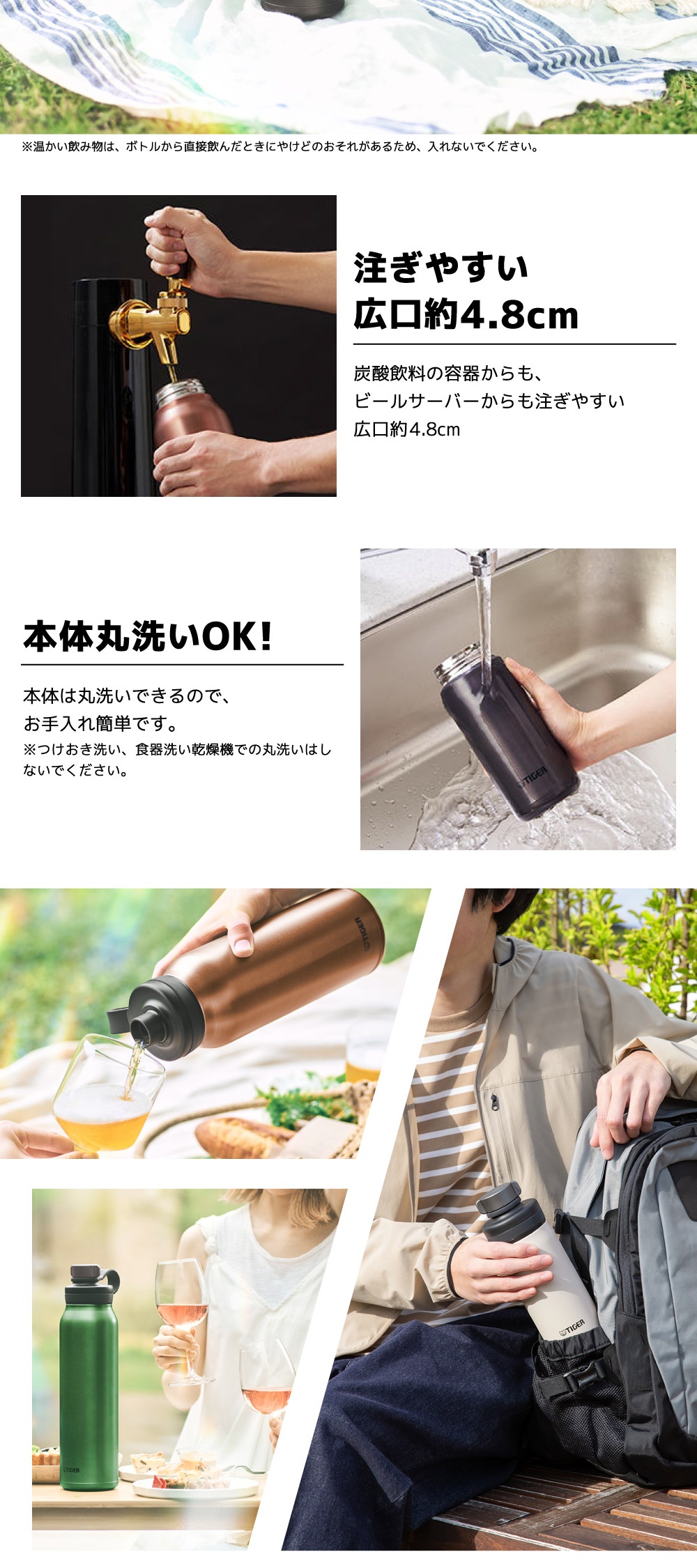 ※温かい飲み物は、ボトルから直接飲んだときにやけどのおそれがあるため、入れないでください。

注ぎやすい
広口約4.8cm

炭酸飲料の容器からも、
ビールサーバーからも注ぎやすい
広口約4.8cm

本体丸洗いOK!

本体は丸洗いできるので、
お手入れ簡単です。
※つけおき洗い、食器洗い乾燥機での丸洗いはしないでください。

TIGER

TIGER

TIGER

TIGER