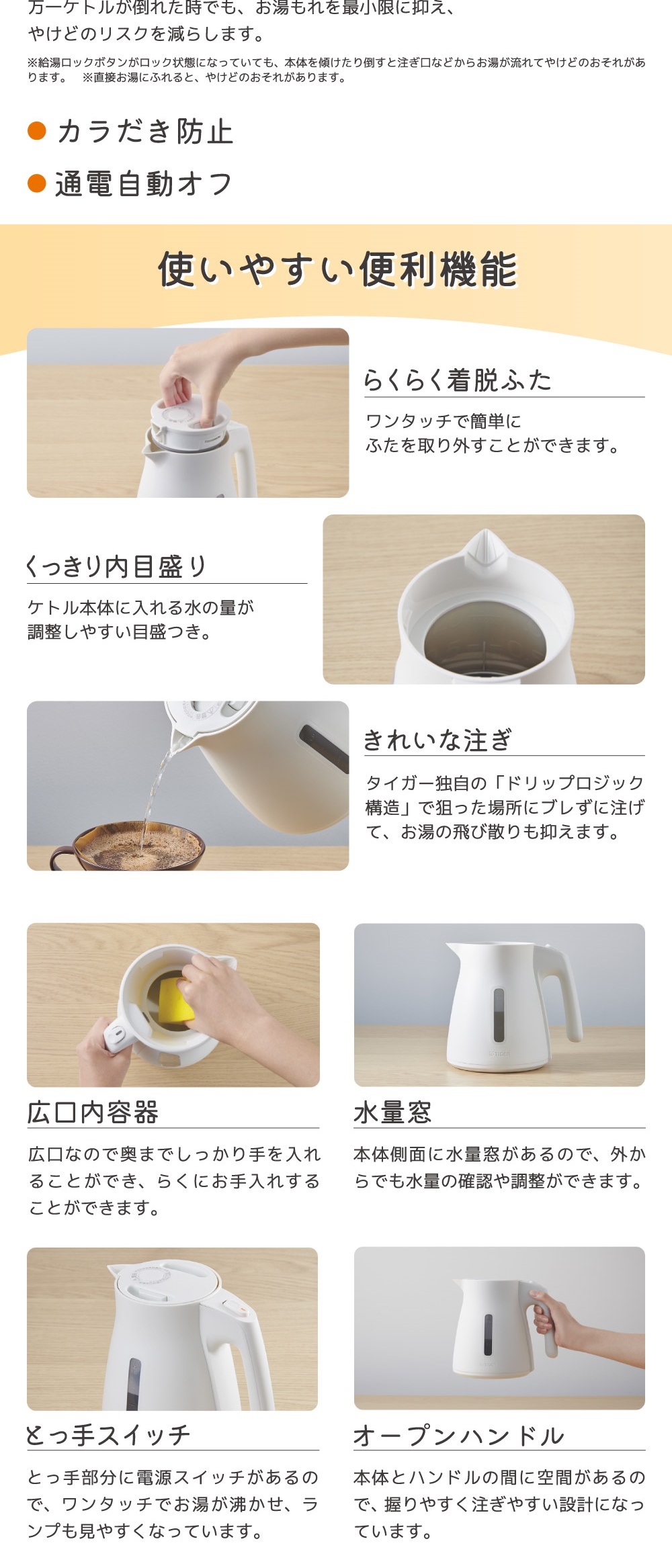 万一ケトルが倒れた時でも、お湯もれを最小限に抑え、やけどのリスクを減らします。

※給湯ロックボタンがロック状態になっていても、本体を傾けたり倒すと注ぎ口などからお湯が流れてやけどのおそれがあります。　※直接お湯にふれると、やけどのおそれがあります。

● カラだき防止

● 通電自動オフ

使いやすい便利機能

らくらく着脱ふた

ワンタッチで簡単にふたを取り外すことができます。

くっきり内目盛り

ケトル本体に入れる水の量が調整しやすい目盛つき。

きれいな注ぎ

タイガー独自の「ドリップロジック構造」で狙った場所にブレずに注げて、お湯の飛び散りも抑えます。

広口内容器

広口なので奥までしっかり手を入れることができ、らくにお手入れすることができます。

水量窓

本体側面に水量窓があるので、外からでも水量の確認や調整ができます。

とっ手スイッチ

とっ手部分に電源スイッチがあるので、ワンタッチでお湯が沸かせ、ランプも見やすくなっています。

オープンハンドル

本体とハンドルの間に空間があるので、握りやすく注ぎやすい設計になっています。