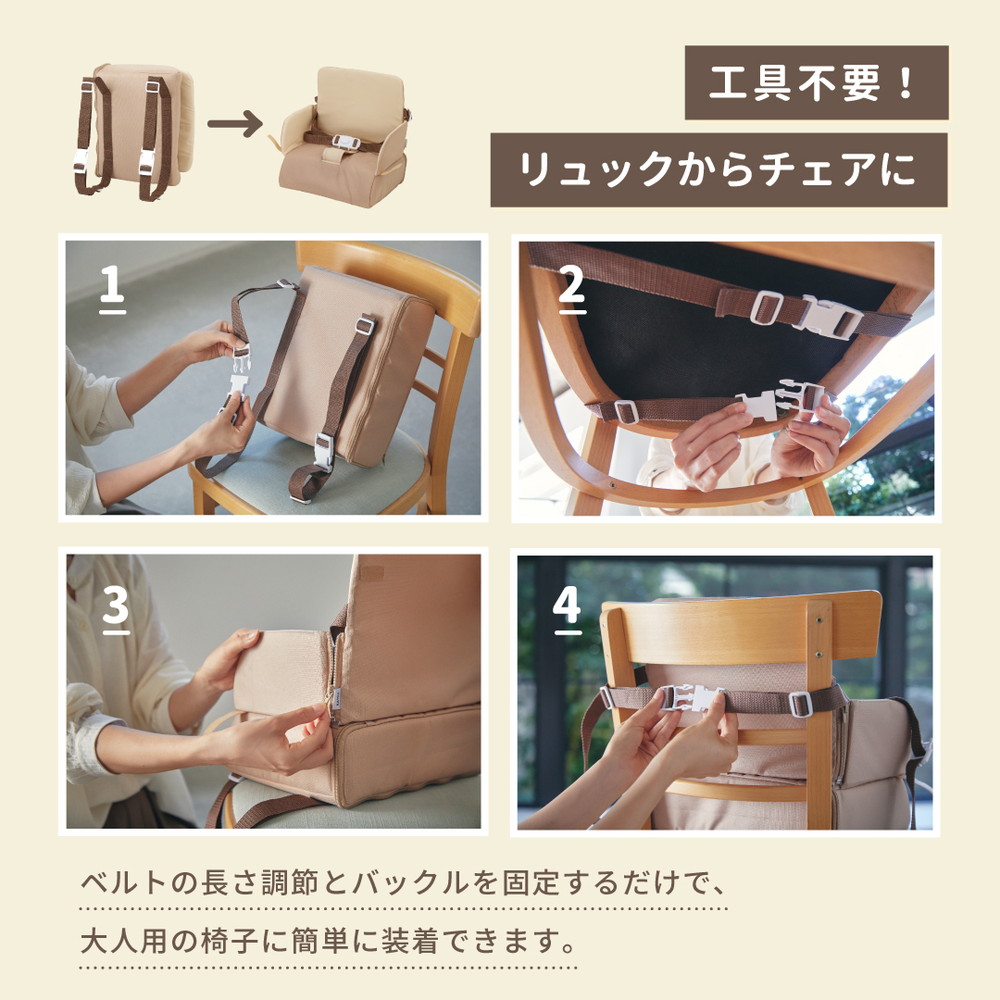 工具不要！

リュックからチェアに

1

2

3

4

ベルトの長さ調節とバックルを固定するだけで、

大人用の椅子に簡単に装着できます。