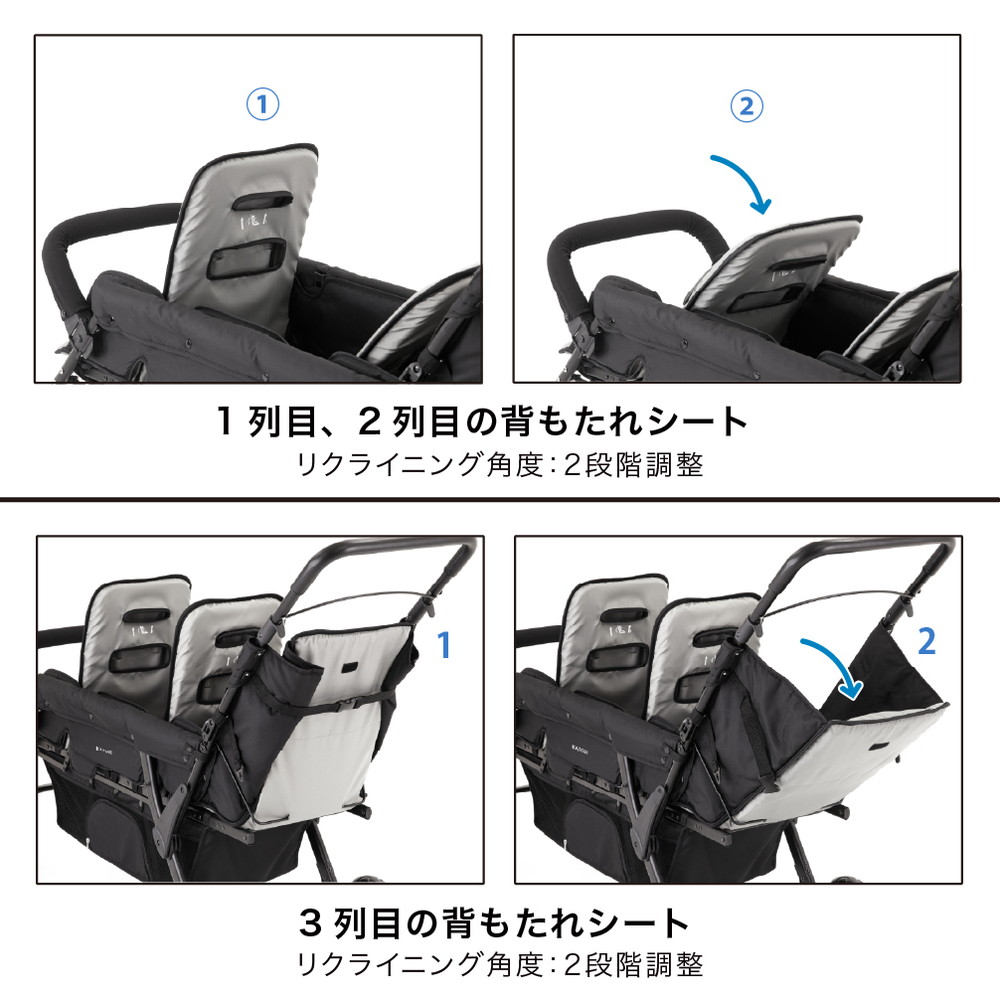 ①

②

1 列目、2 列目の背もたれシート
リクライニング角度：2段階調整

1

2

3 列目の背もたれシート
リクライニング角度：2段階調整