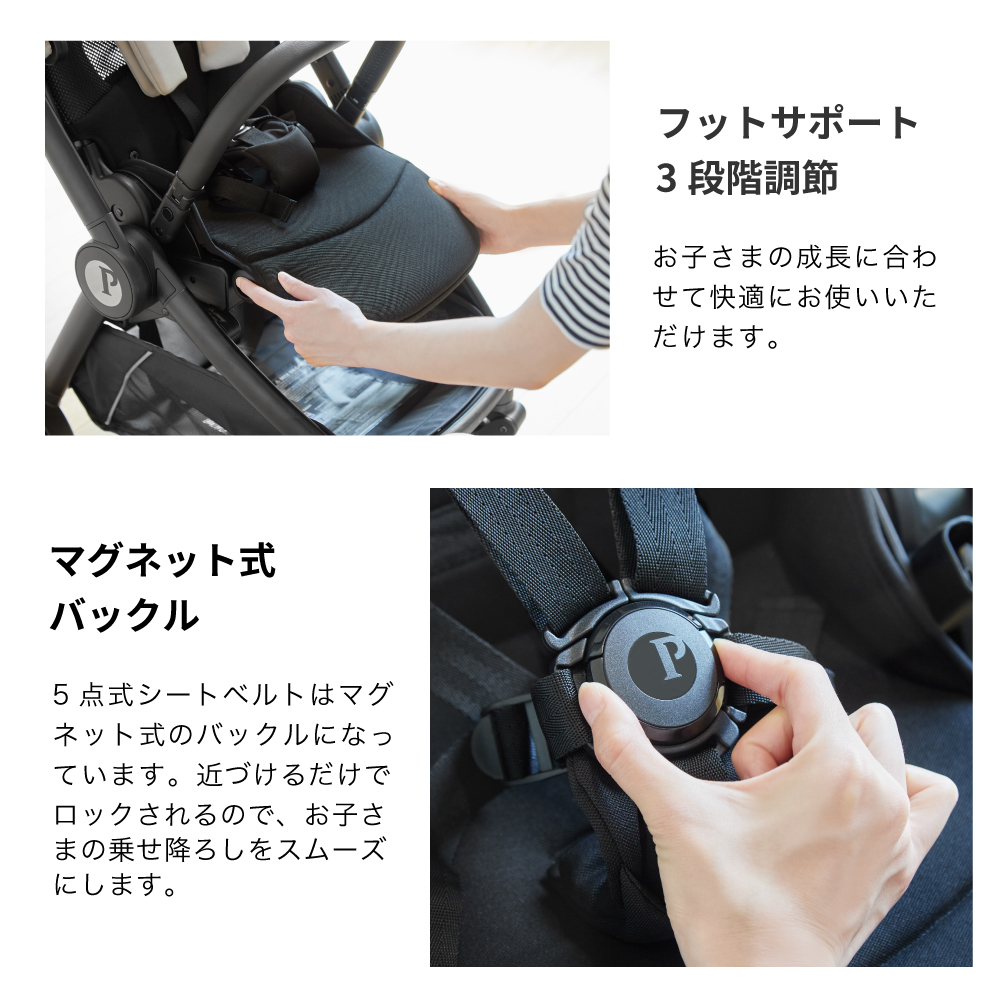 P

フットサポート
3 段階調節

お子さまの成長に合わせて快適にお使いいただけます。

マグネット式
バックル

5 点式シートベルトはマグネット式のバックルになっています。近づけるだけでロックされるので、お子さまの乗せ降ろしをスムーズにします。

P