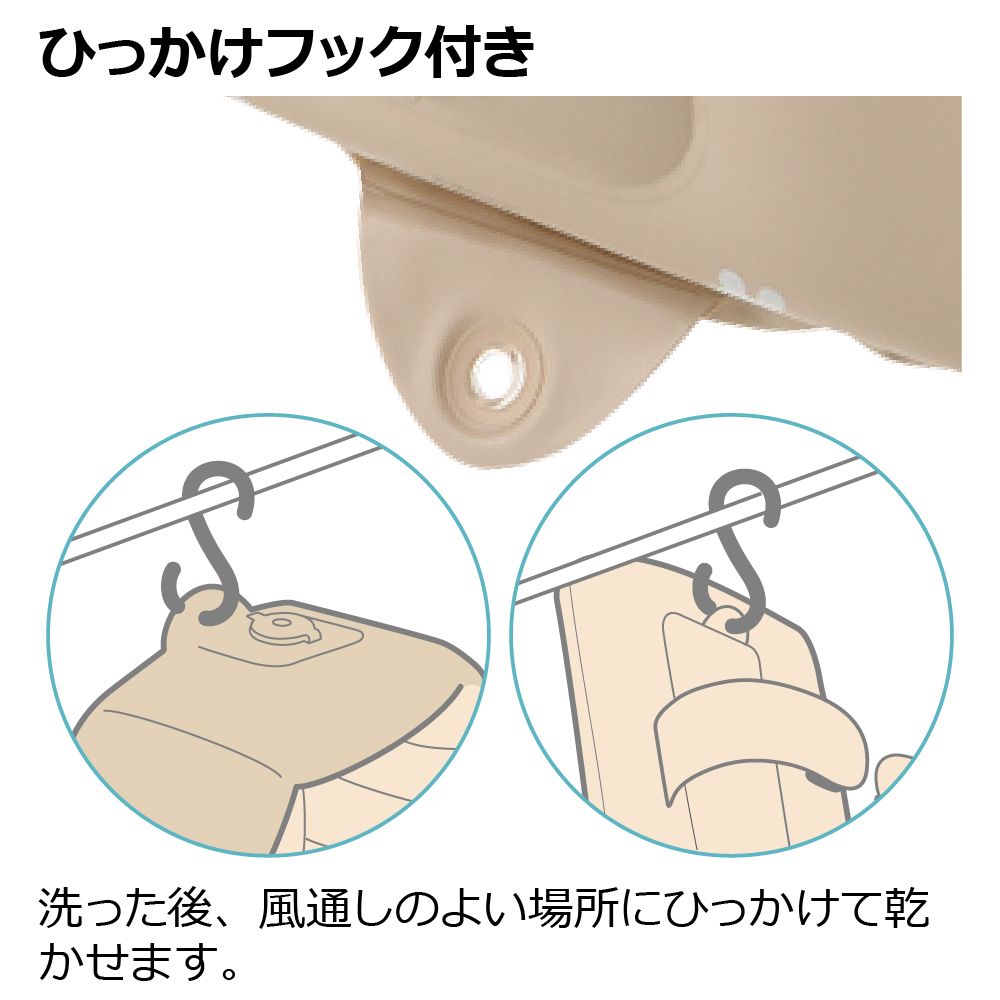 ひっかけフック付き

洗った後、風通しのよい場所にひっかけて乾かせます。