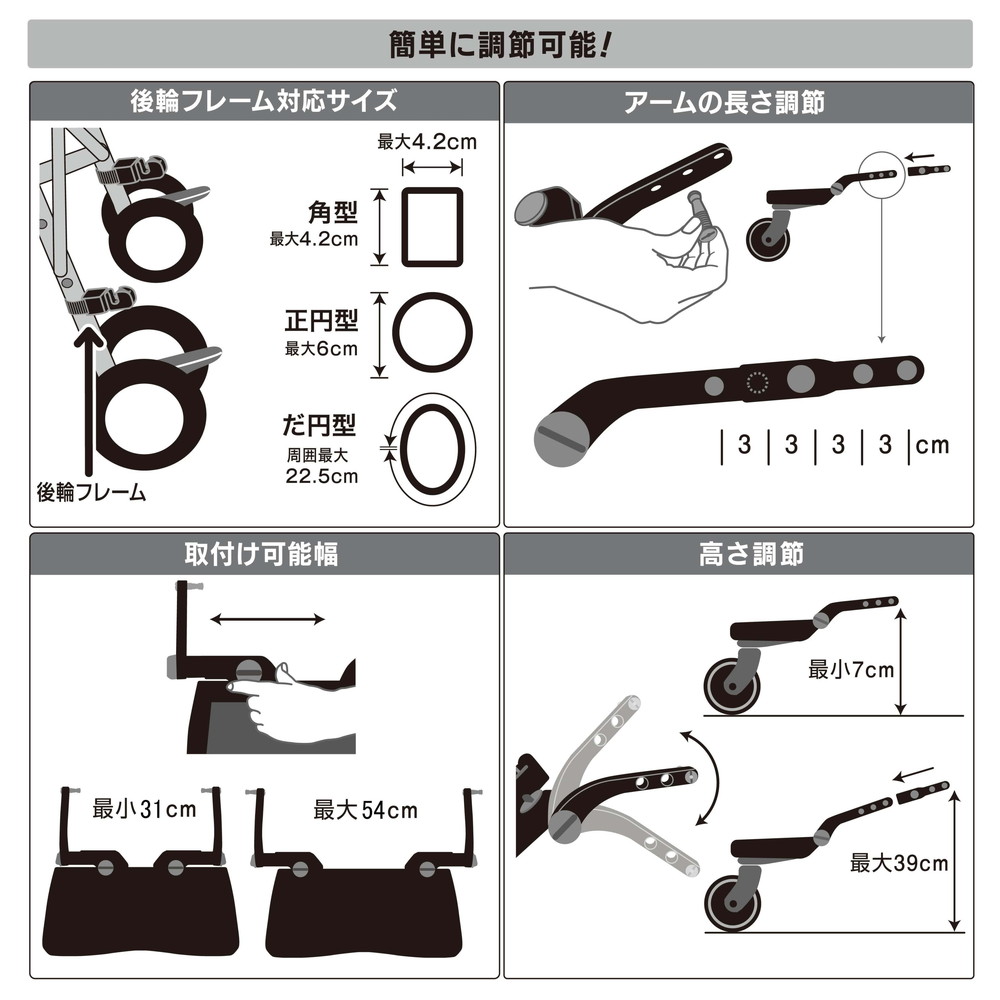 簡単に調節可能！

後輪フレーム対応サイズ

最大4.2cm

角型
最大4.2cm

正円型
最大6cm

だ円型
周囲最大
22.5cm

後輪フレーム

アームの長さ調節

3 3 3 3 cm

取付け可能幅

最小31cm

最大54cm

高さ調節

最小7cm

最大39cm