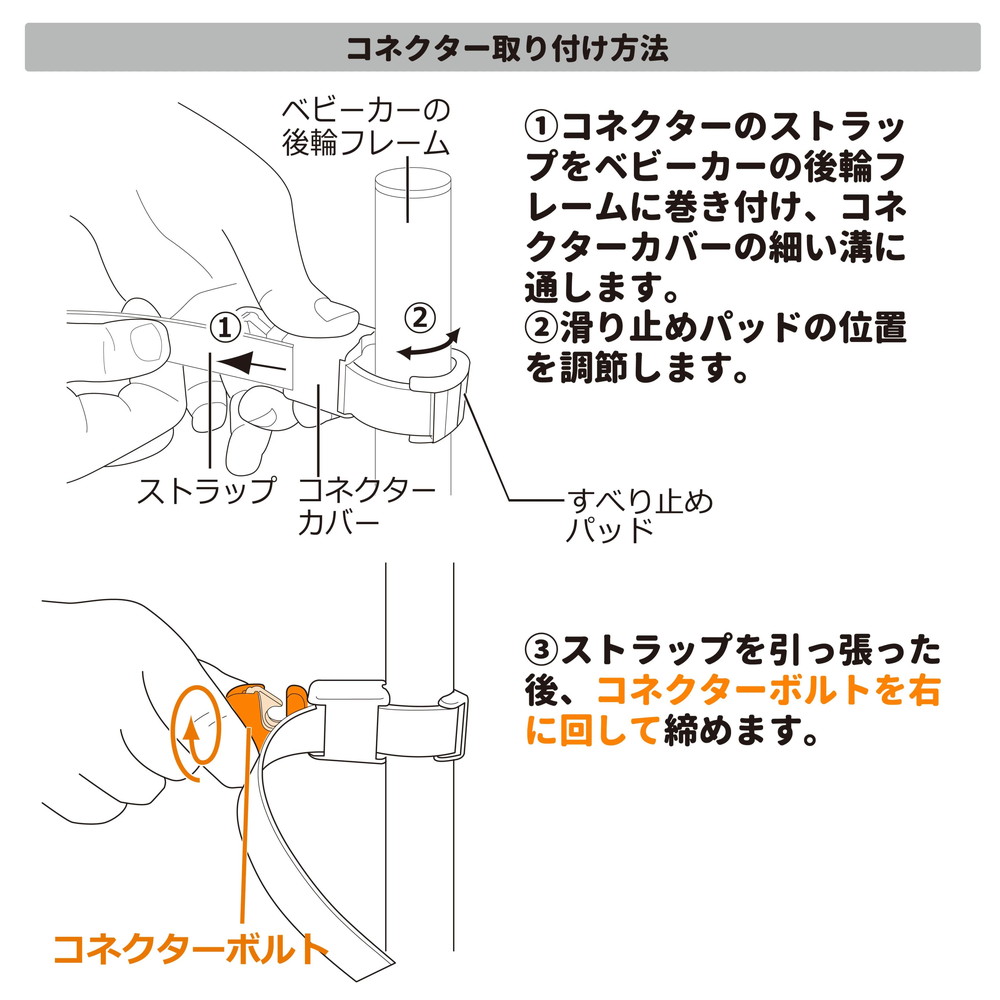 コネクター取り付け方法

ベビーカーの後輪フレーム

①

②

ストラップ

コネクターカバー

すべり止めパッド

①コネクターのストラップをベビーカーの後輪フレームに巻き付け、コネクターカバーの細い溝に通します。
②滑り止めパッドの位置を調節します。

③ストラップを引っ張った後、コネクターボルトを右に回して締めます。

コネクターボルト