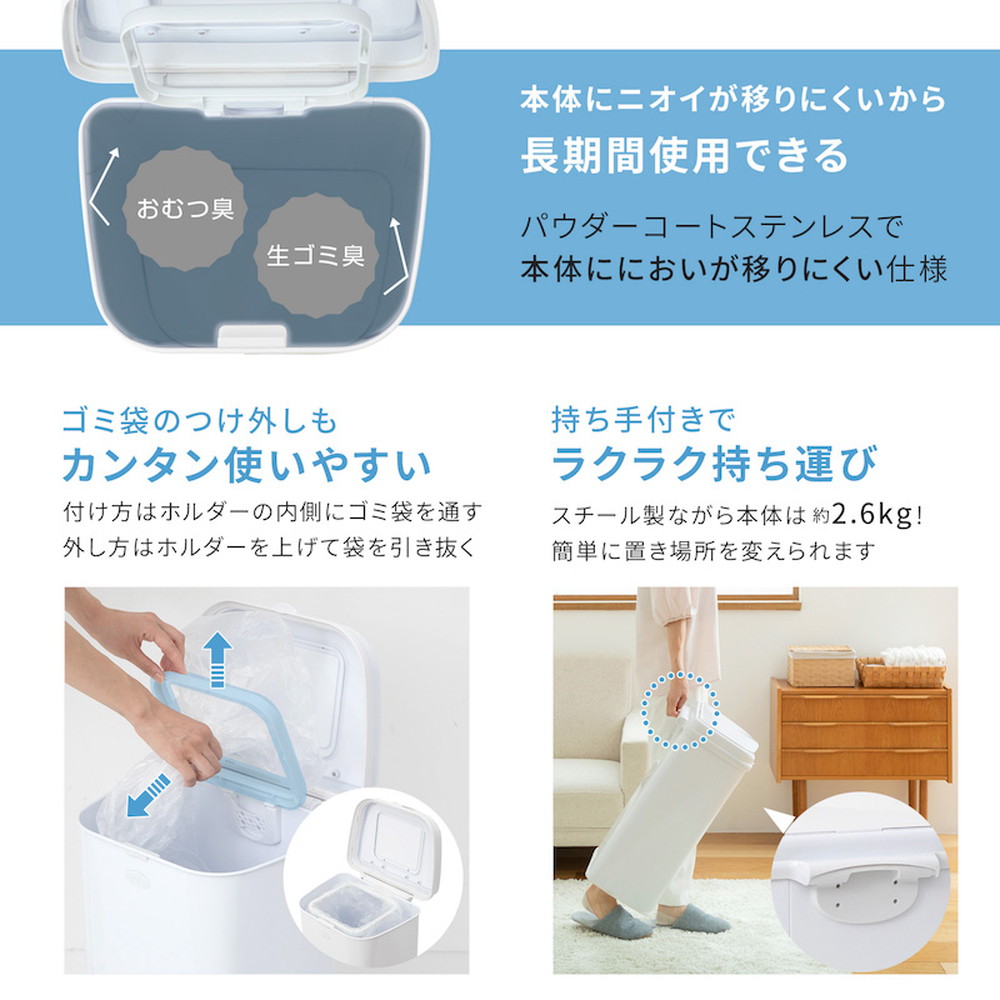 おむつ臭

生ゴミ臭

本体にニオイが移りにくいから
長期間使用できる

パウダーコートステンレスで
本体ににおいが移りにくい仕様

ゴミ袋のつけ外しも
カンタン使いやすい

付け方はホルダーの内側にゴミ袋を通す
外し方はホルダーを上げて袋を引き抜く

持ち手付きで
ラクラク持ち運び

スチール製ながら本体は約2.6kg!
簡単に置き場所を変えられます