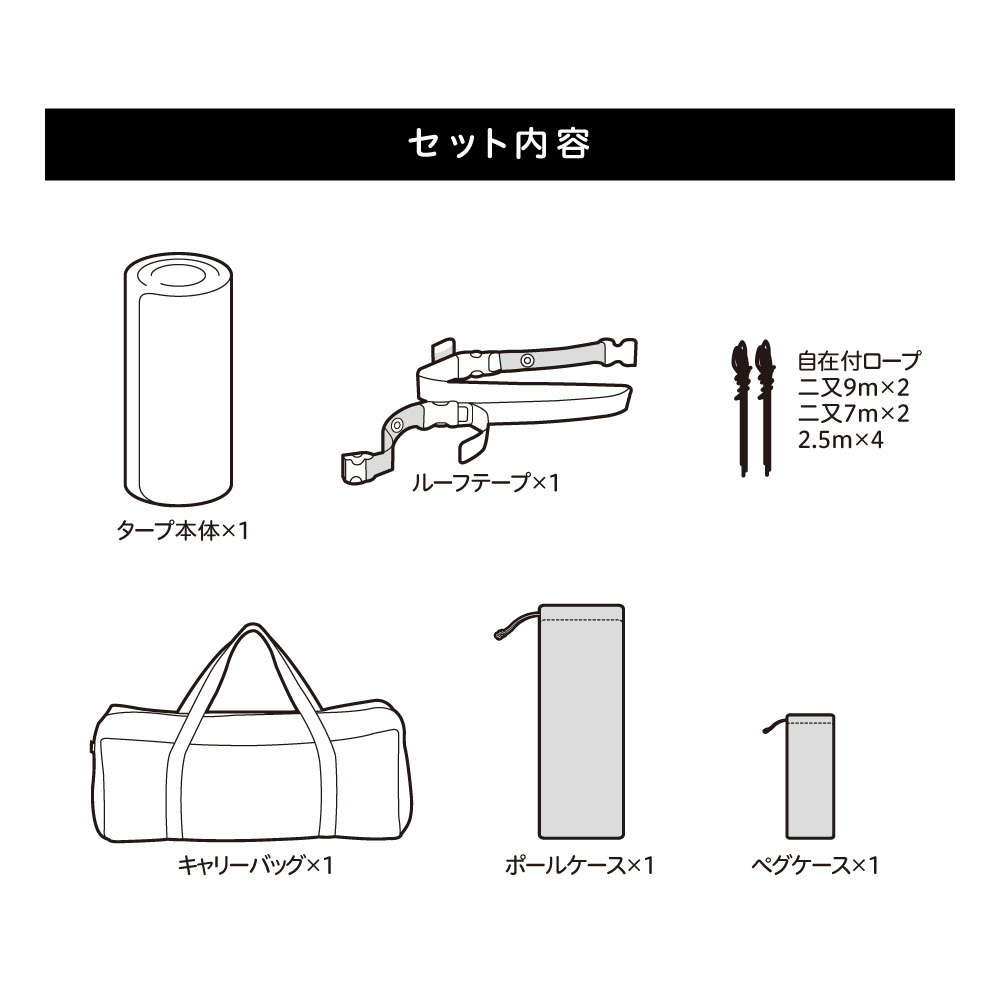 セット内容

タープ本体×1

ルーフテープ×1

自在付ロープ
二又9m×2
二又7m×2
2.5m×4

キャリーバッグ×1

ポールケース×1

ペグケース×1