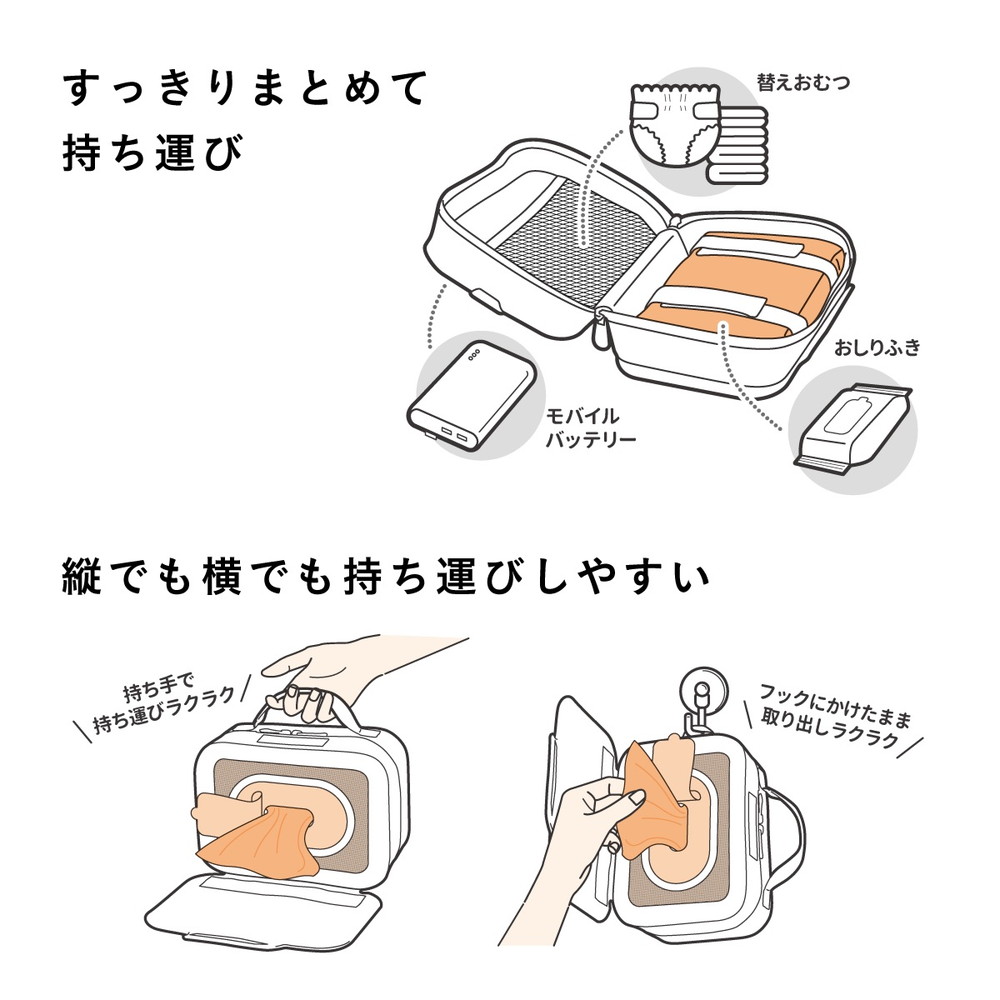 すっきりまとめて
持ち運び

替えおむつ

おしりふき

モバイル
バッテリー

縦でも横でも持ち運びしやすい

持ち手で
持ち運びラクラク

フックにかけたまま
取り出しラクラク