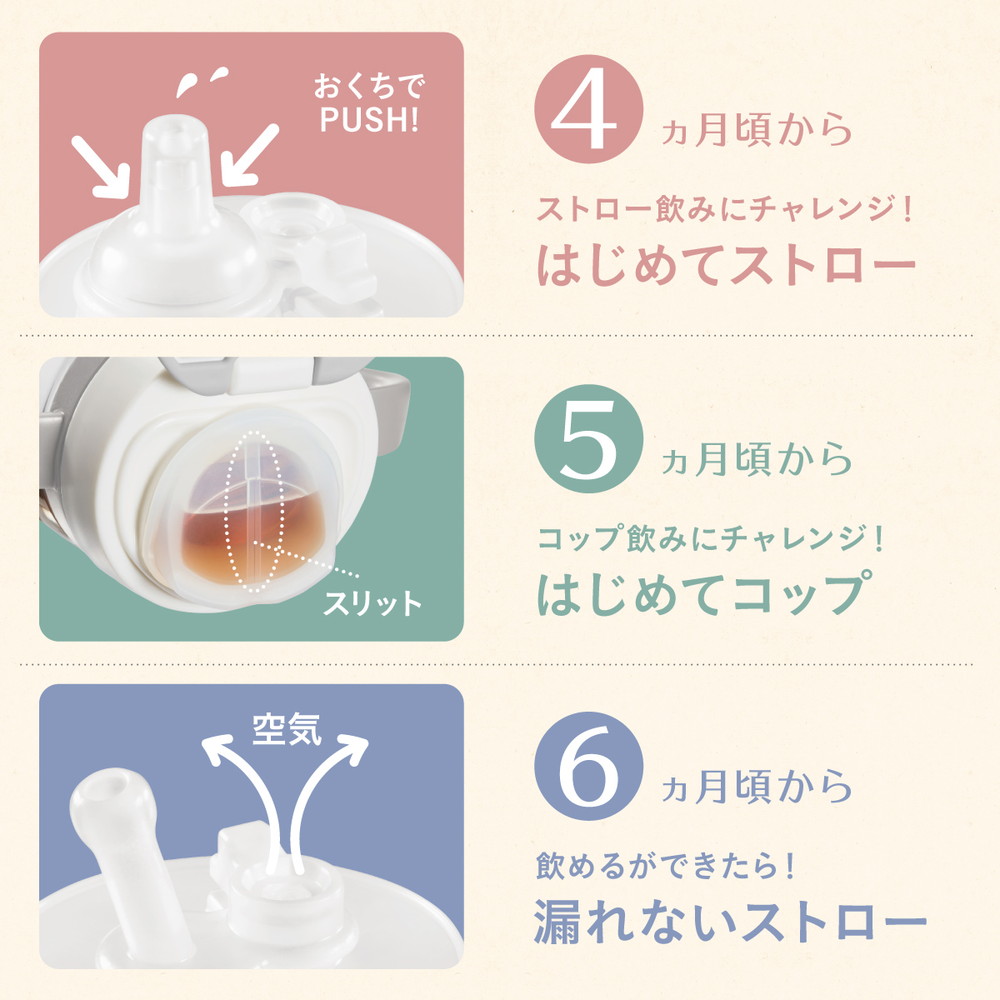 おくちで
PUSH!

4 ヵ月頃から

ストロー飲みにチャレンジ！
はじめてストロー

スリット

5 ヵ月頃から

コップ飲みにチャレンジ！
はじめてコップ

空気

6 ヵ月頃から

飲めるができたら！
漏れないストロー