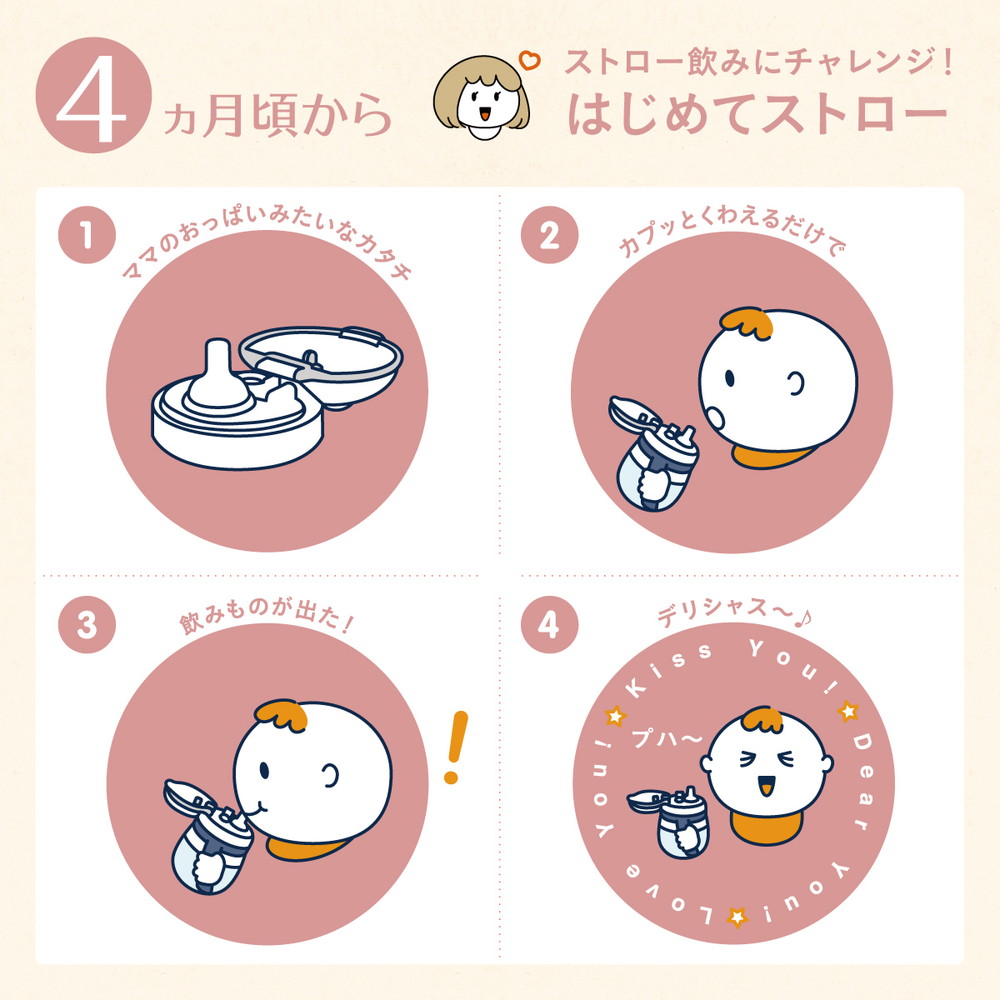 4ヵ月頃から

ストロー飲みにチャレンジ!
はじめてストロー

1
ママのおっぱいみたいなカタチ

2
カプッとくわえるだけで

3
飲みものが出た!

!

4
デリシャス〜♪

Kiss You! Dear You! Love You!

プハ〜