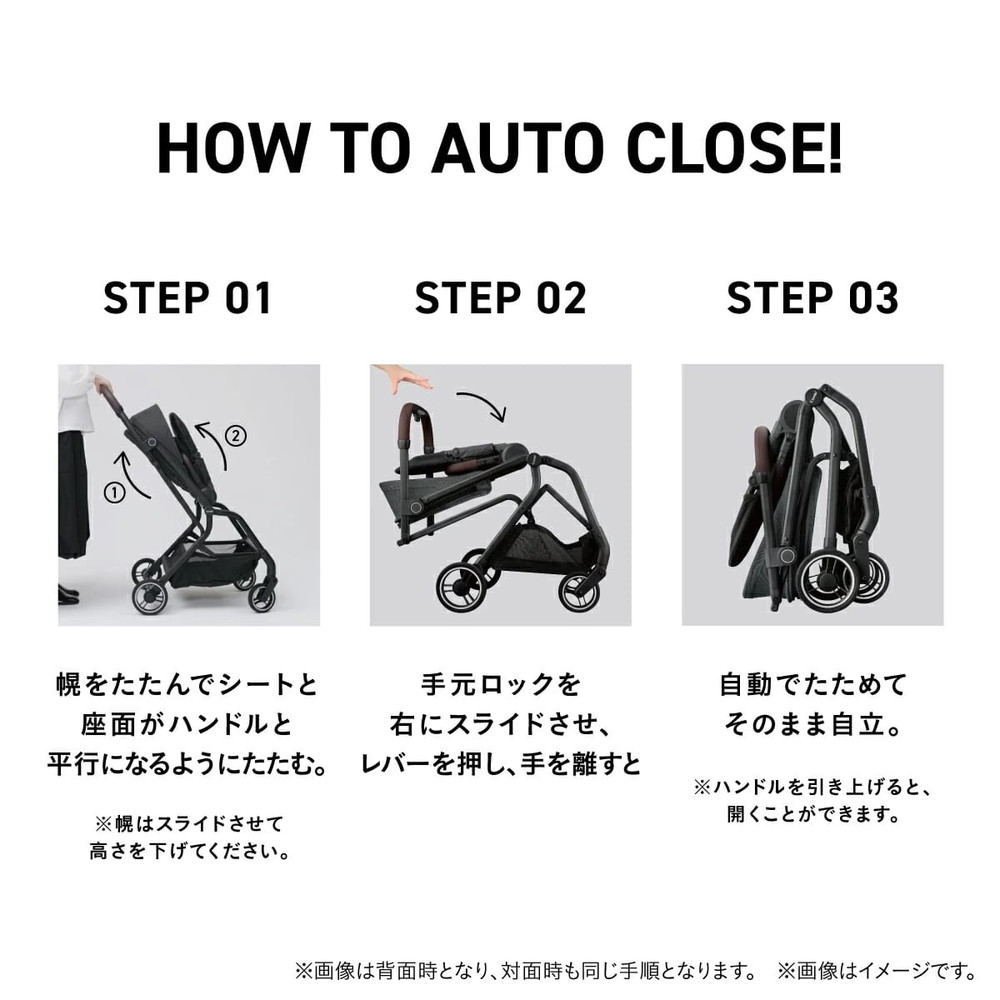 HOW TO AUTO CLOSE!

STEP 01

①
②

幌をたたんでシートと座面がハンドルと平行になるようにたたむ。

※幌はスライドさせて高さを下げてください。

STEP 02

手元ロックを右にスライドさせ、レバーを押し、手を離すと

STEP 03

自動でたためてそのまま自立。

※ハンドルを引き上げると、開くことができます。

※画像は背面時となり、対面時も同じ手順となります。 ※画像はイメージです。