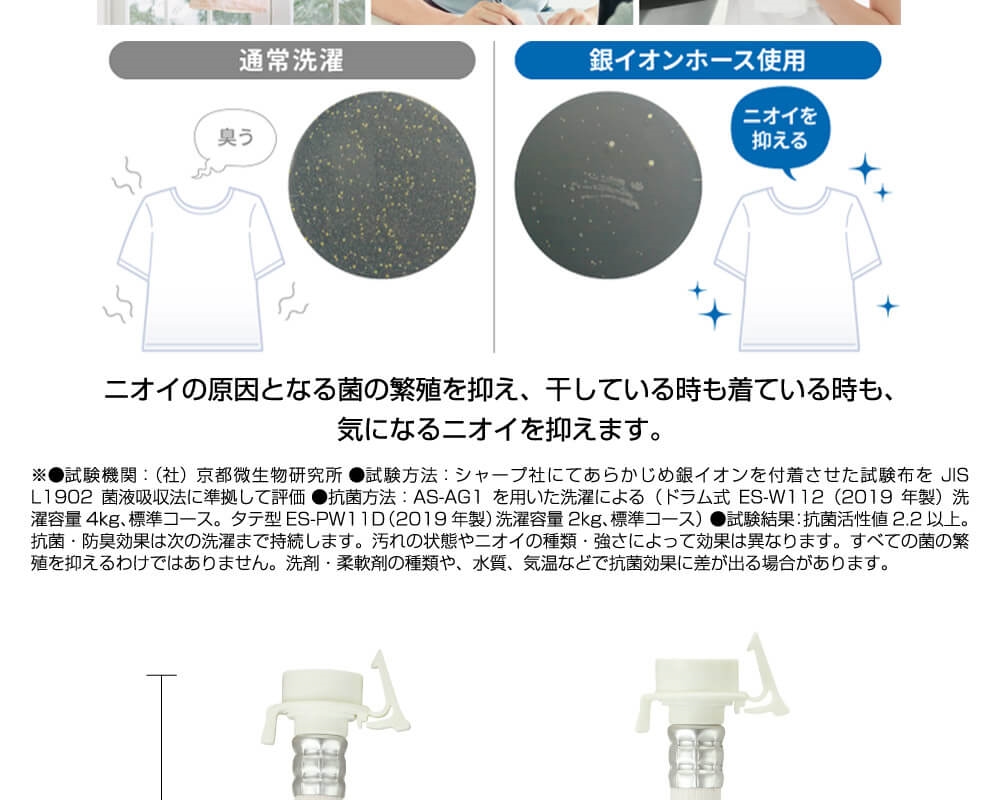 通常洗濯

臭う

銀イオンホース使用

ニオイを抑える

ニオイの原因となる菌の繁殖を抑え、干している時も着ている時も、気になるニオイを抑えます。

※●試験機関：（社）京都微生物研究所 ●試験方法：シャープ社にてあらかじめ銀イオンを付着させた試験布を JIS L1902 菌液吸収法に準拠して評価 ●抗菌方法：AS-AG1 を用いた洗濯による（ドラム式 ES-W112（2019 年製）洗濯容量 4kg、標準コース。タテ型 ES-PW11D（2019 年製）洗濯容量 2kg、標準コース）●試験結果：抗菌活性値 2.2 以上。抗菌・防臭効果は次の洗濯まで持続します。汚れの状態やニオイの種類・強さによって効果は異なります。すべての菌の繁殖を抑えるわけではありません。洗剤・柔軟剤の種類や、水質、気温などで抗菌効果に差が出る場合があります。