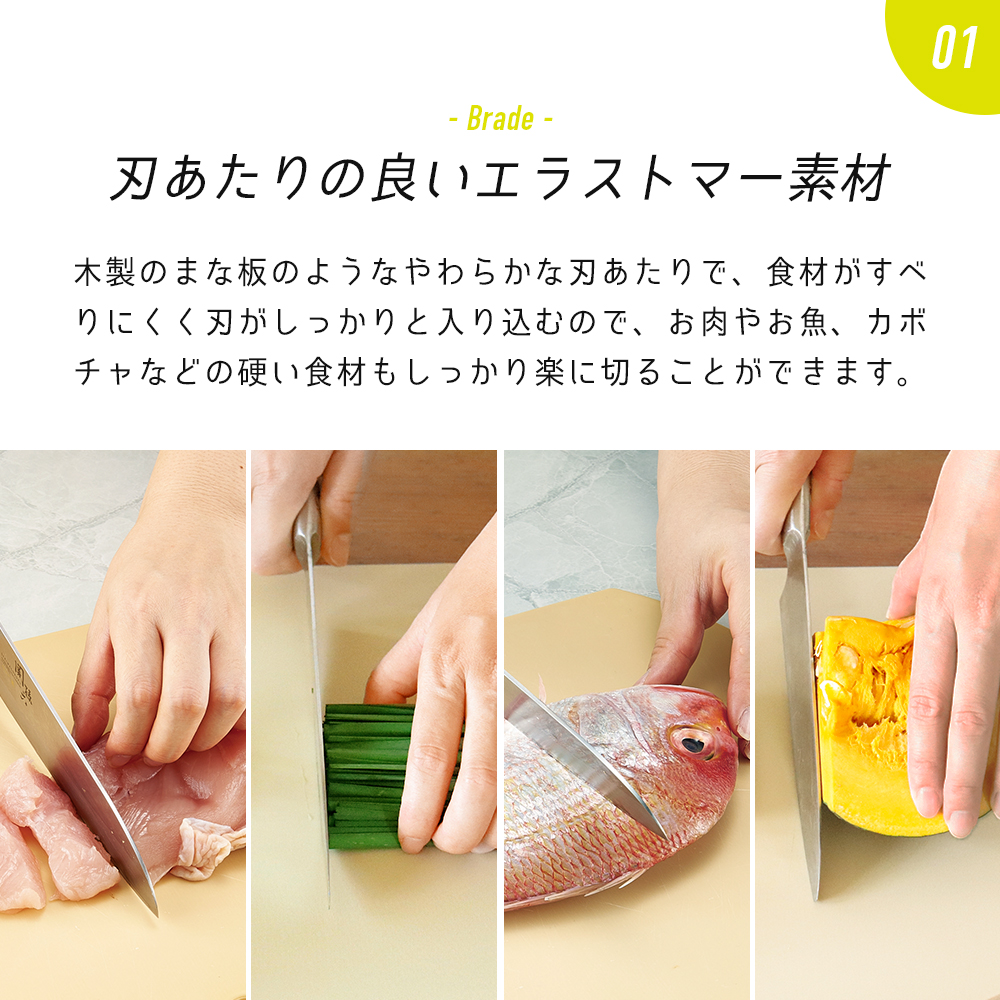 01

- Brade -

刃あたりの良いエラストマー素材

木製のまな板のようなやわらかな刃あたりで、食材がすべりにくく刃がしっかりと入り込むので、お肉やお魚、カボチャなどの硬い食材もしっかり楽に切ることができます。