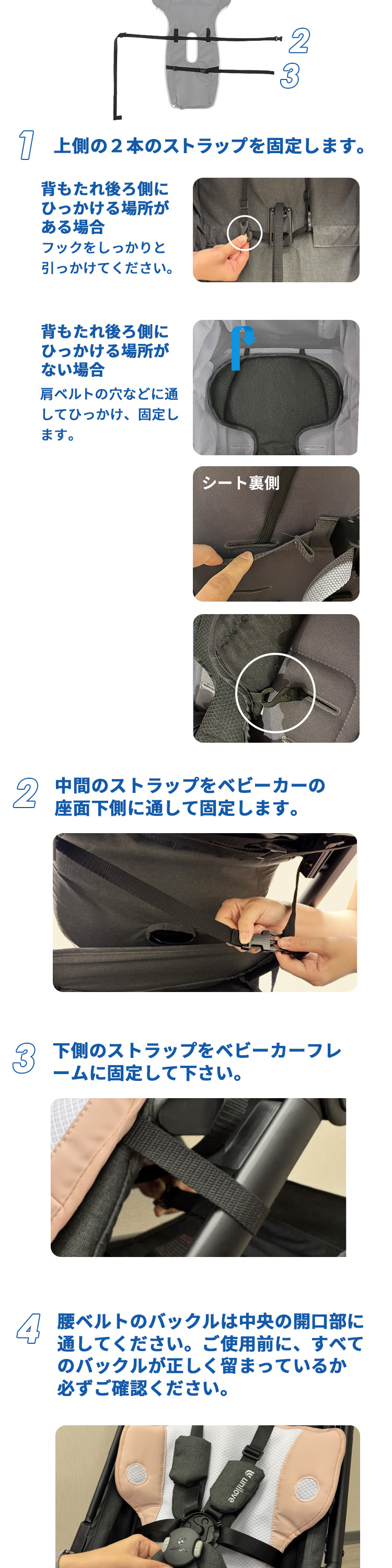 2
3

1 上側の２本のストラップを固定します。

背もたれ後ろ側にひっかける場所がある場合
フックをしっかりと引っかけてください。

背もたれ後ろ側にひっかける場所がない場合
肩ベルトの穴などに通してひっかけ、固定します。

シート裏側

2 中間のストラップをベビーカーの座面下側に通して固定します。

3 下側のストラップをベビーカーフレームに固定して下さい。

4 腰ベルトのバックルは中央の開口部に通してください。ご使用前に、すべてのバックルが正しく留まっているか必ずご確認ください。

unilove